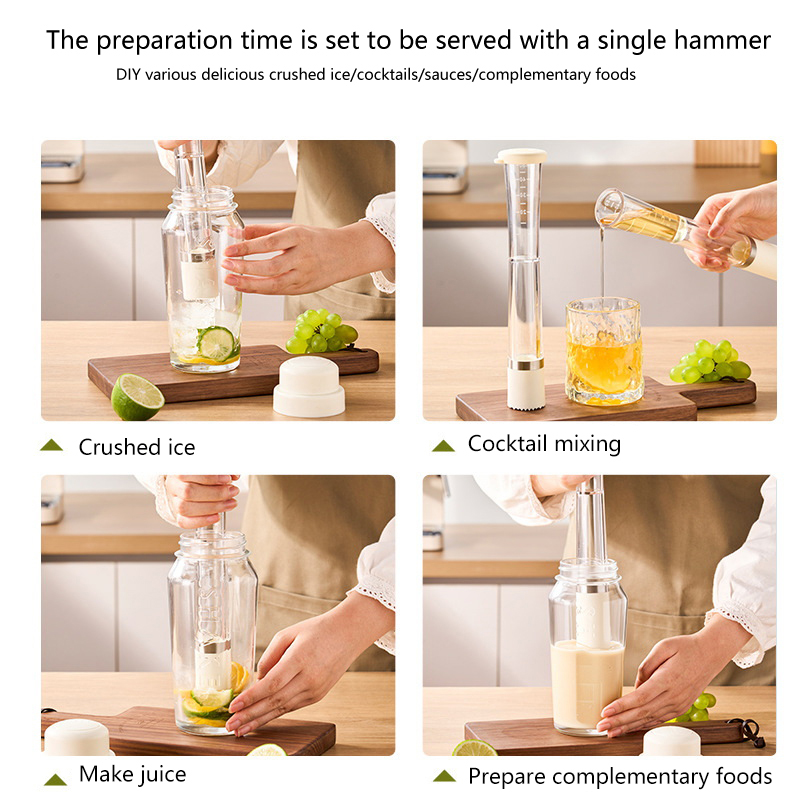 The preparation time is set to be served with a single hammer

DIY various delicious crushed ice/cocktails/sauces/complementary foods

Crushed ice

Cocktail mixing

Make juice

Prepare complementary foods