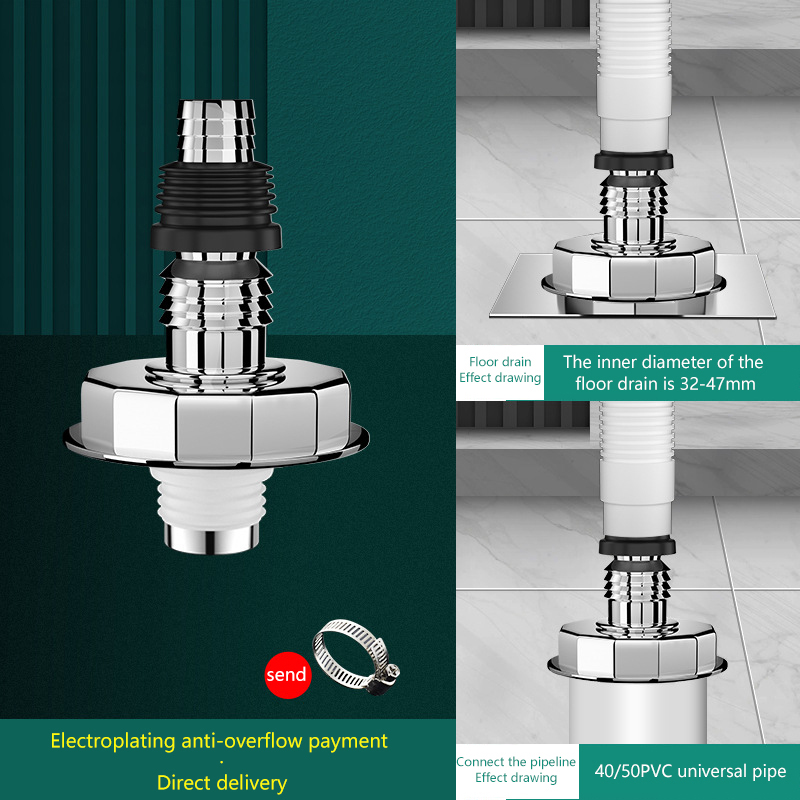 send

Electroplating anti-overflow payment
·
Direct delivery

Floor drain
Effect drawing

The inner diameter of the floor drain is 32-47mm

Connect the pipeline
Effect drawing

40/50PVC universal pipe