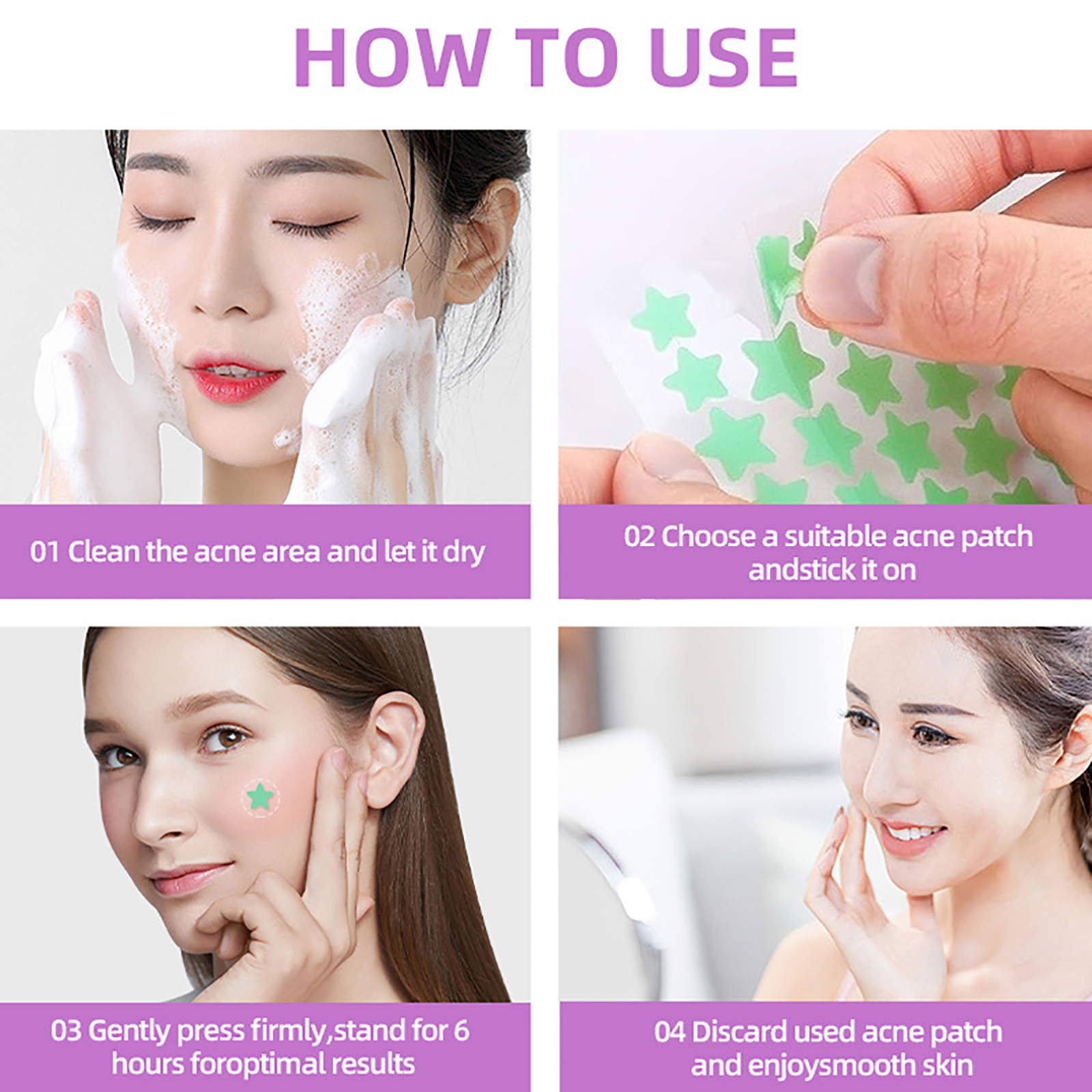 HOW TO USE

01 Clean the acne area and let it dry

02 Choose a suitable acne patch andstick it on

03 Gently press firmly,stand for 6 hours foroptimal results

04 Discard used acne patch and enjoysmooth skin