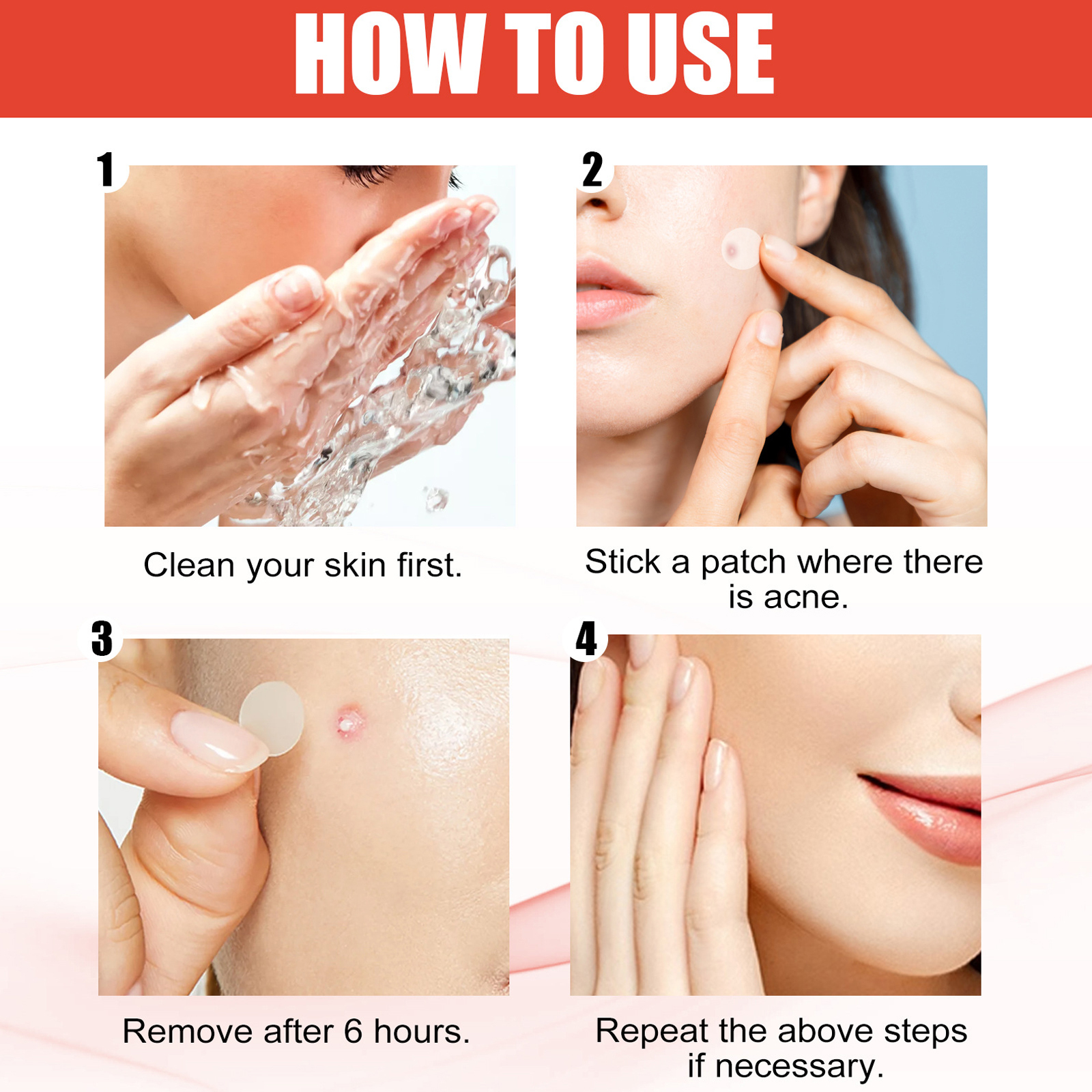 HOW TO USE

1

Clean your skin first.

2

Stick a patch where there is acne.

3

Remove after 6 hours.

4

Repeat the above steps if necessary.