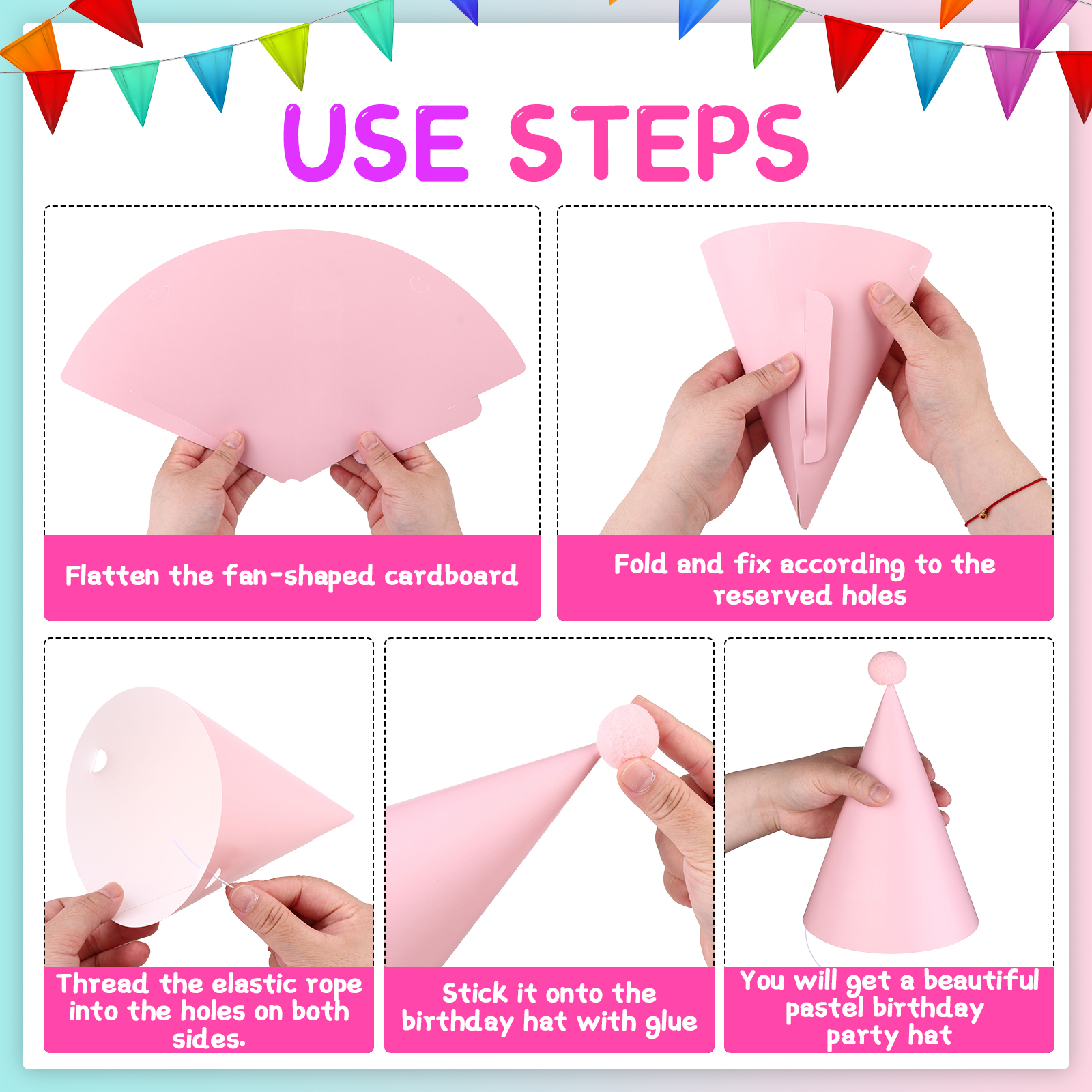 USE STEPS

Flatten the fan-shaped cardboard

Fold and fix according to the reserved holes

Thread the elastic rope into the holes on both sides.

Stick it onto the birthday hat with glue

You will get a beautiful pastel birthday party hat