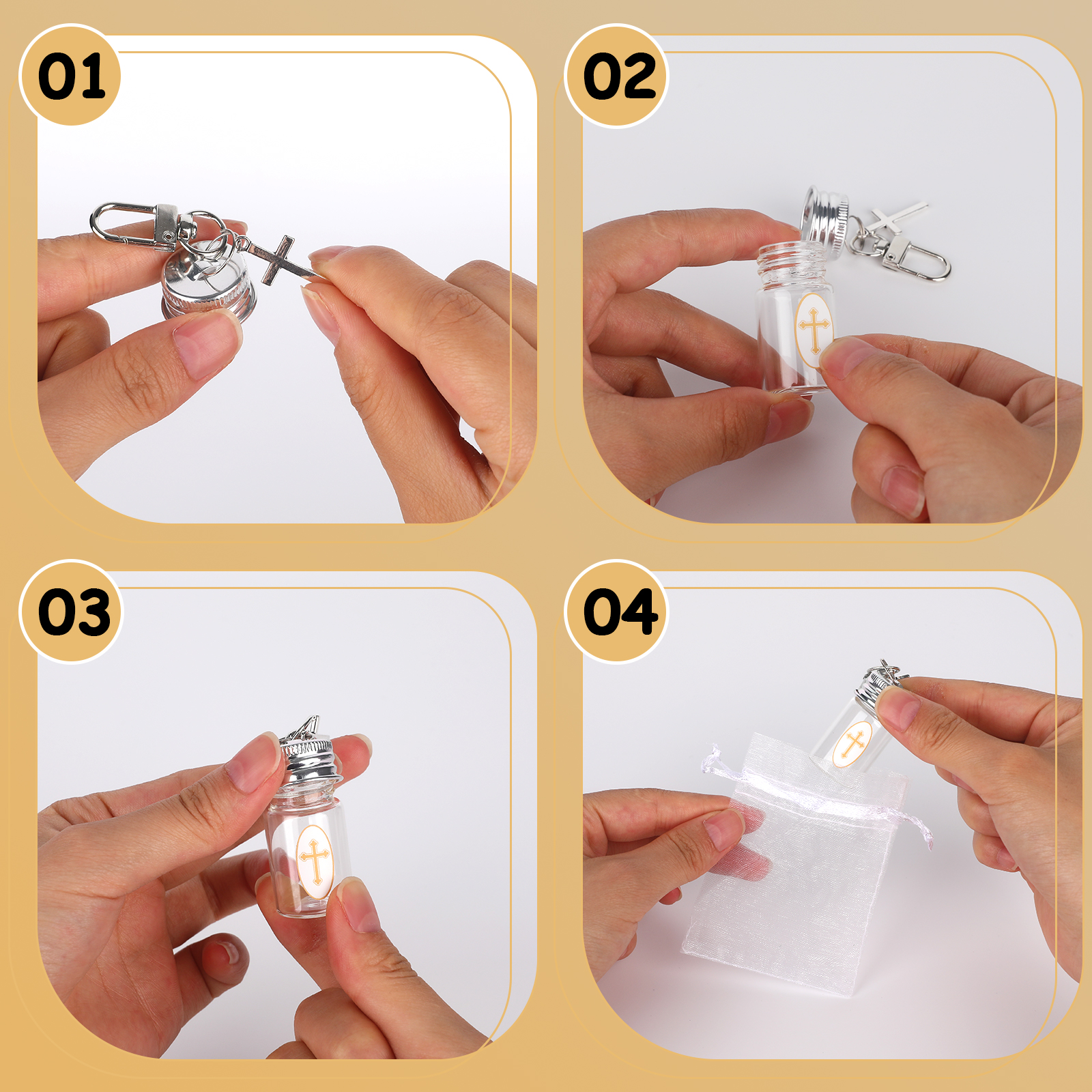 01

02

03

04