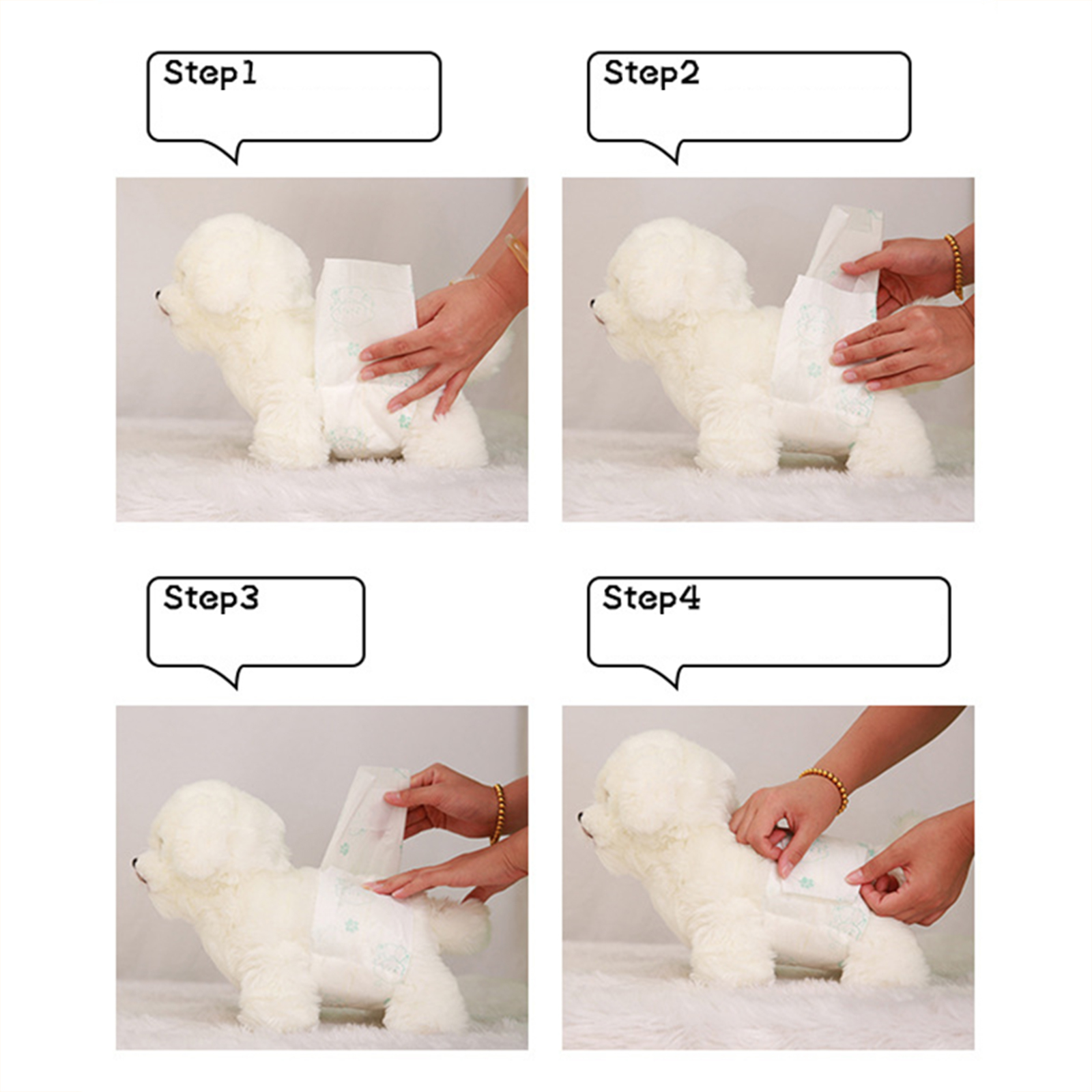 Step1

Step2

Step3

Step4