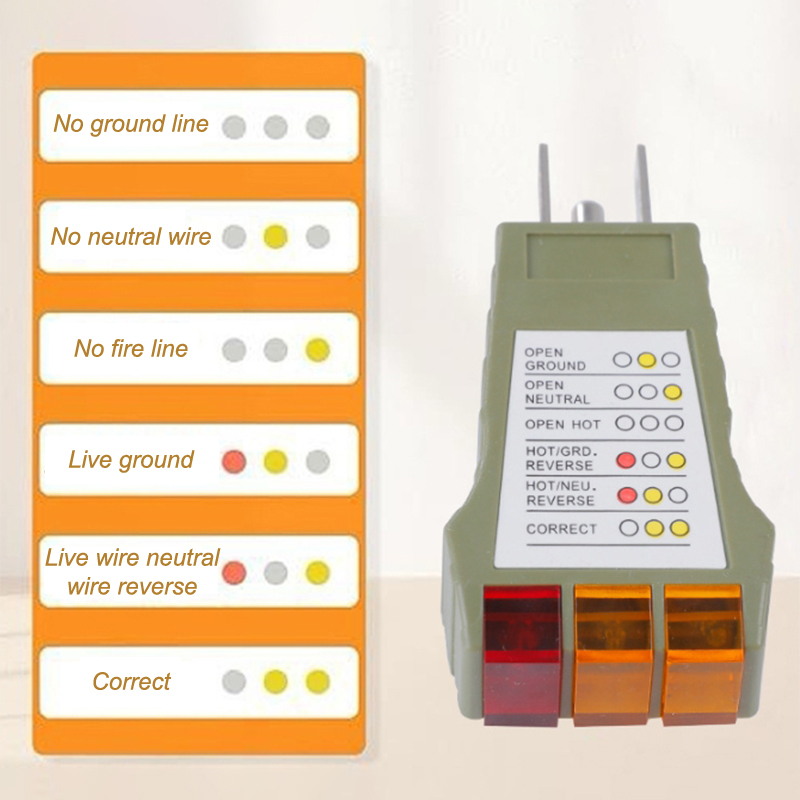 No ground line

No neutral wire

No fire line

Live ground

Live wire neutral wire reverse

Correct

OPEN GROUND

OPEN NEUTRAL

OPEN HOT

HOT/GRD. REVERSE

HOT/NEU. REVERSE

CORRECT