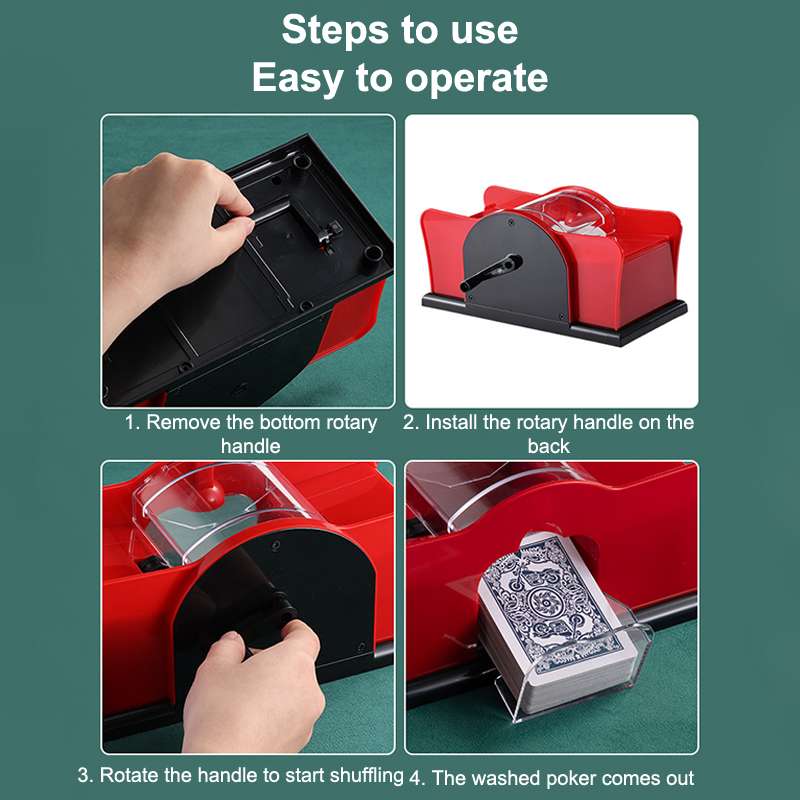 Steps to use
Easy to operate

1. Remove the bottom rotary handle

2. Install the rotary handle on the back

3. Rotate the handle to start shuffling

4. The washed poker comes out