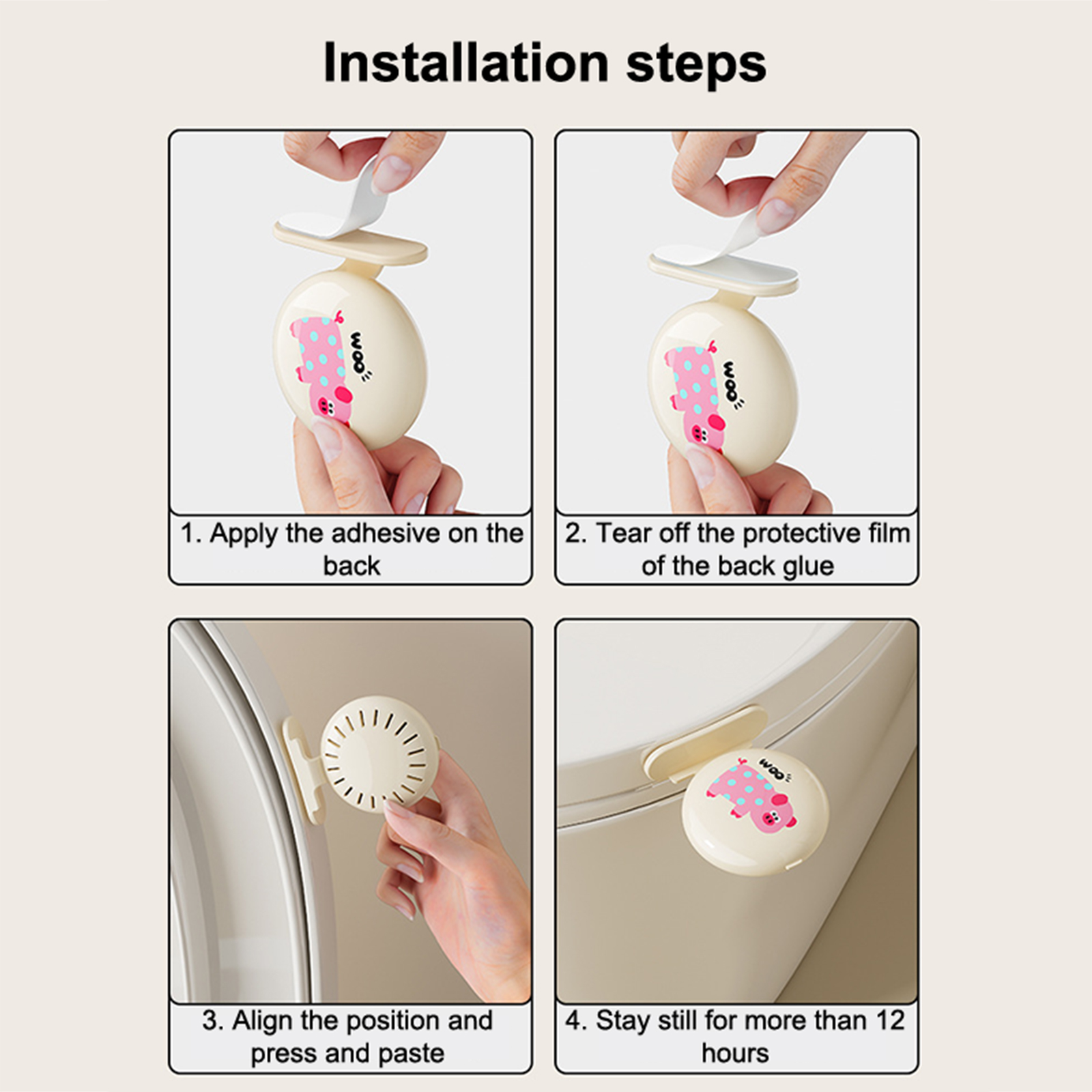 Installation steps

woo

1. Apply the adhesive on the back

woo

2. Tear off the protective film of the back glue

3. Align the position and press and paste

woo

4. Stay still for more than 12 hours