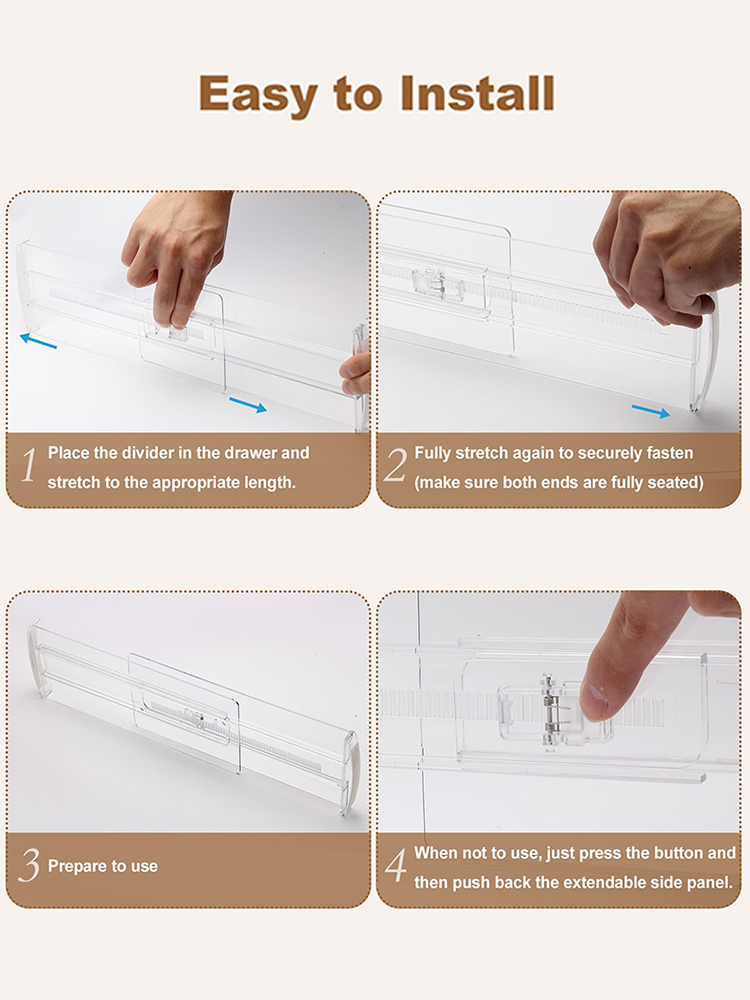 Easy to Install

1 Place the divider in the drawer and stretch to the appropriate length.

2 Fully stretch again to securely fasten (make sure both ends are fully seated)

3 Prepare to use

4 When not to use, just press the button and then push back the extendable side panel.