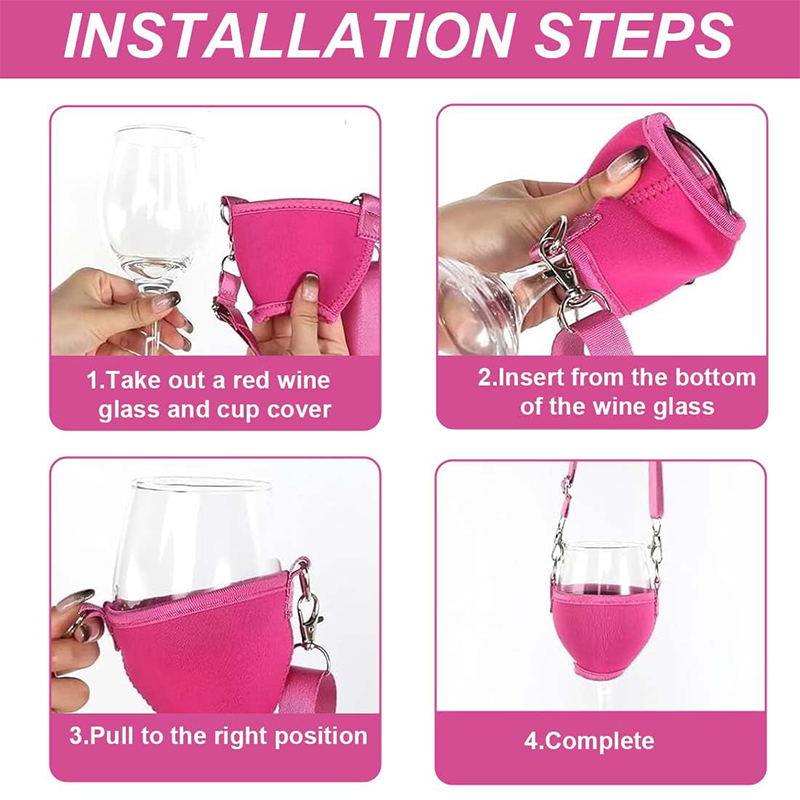 INSTALLATION STEPS

1.Take out a red wine glass and cup cover

2.Insert from the bottom of the wine glass

3.Pull to the right position

4.Complete