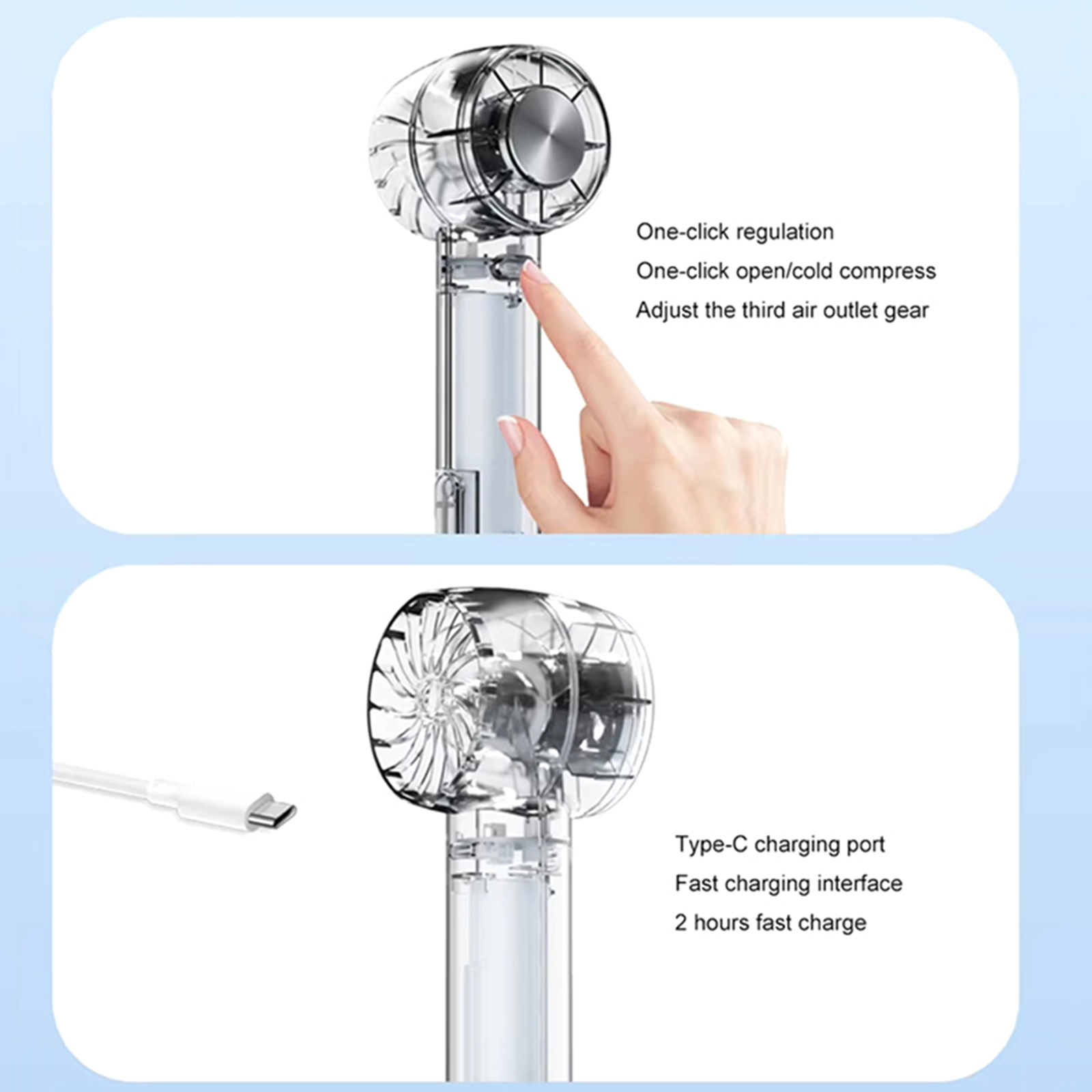 One-click regulation
One-click open/cold compress
Adjust the third air outlet gear

Type-C charging port
Fast charging interface
2 hours fast charge