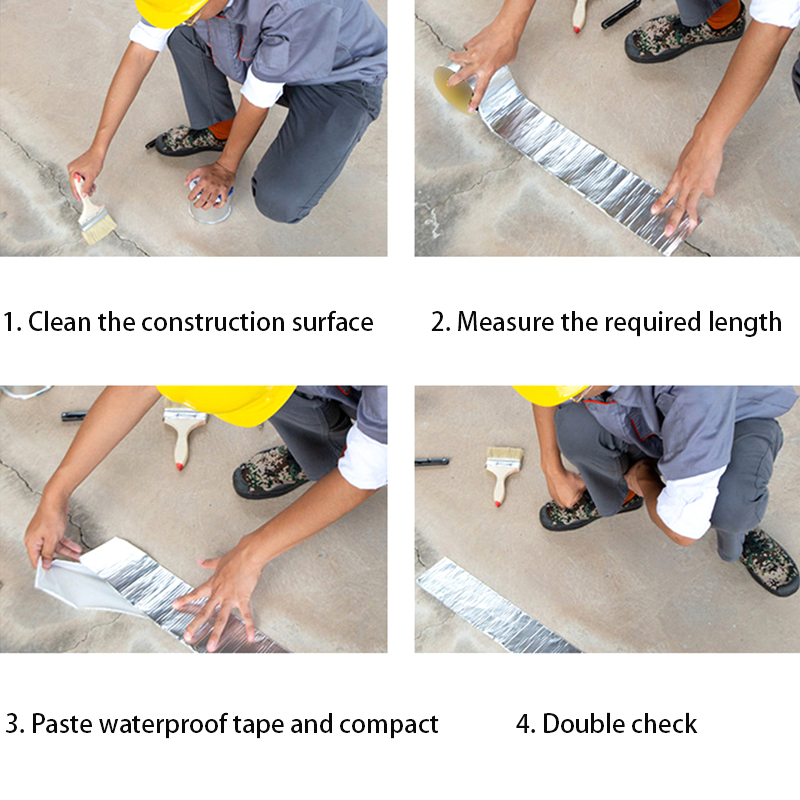 1. Clean the construction surface

2. Measure the required length

3. Paste waterproof tape and compact

4. Double check