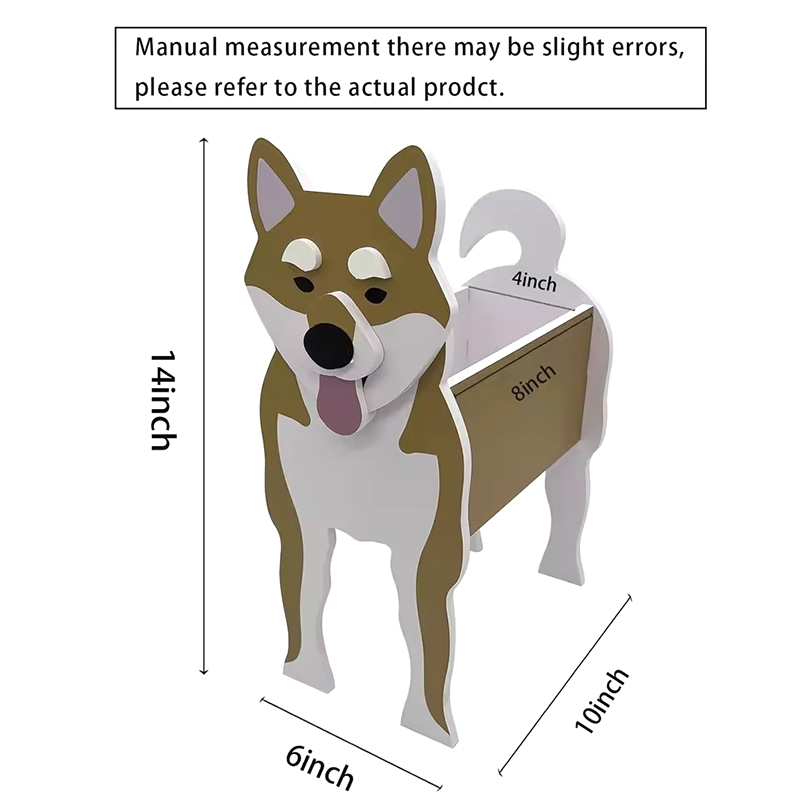 Manual measurement there may be slight errors, please refer to the actual prodct.

14inch

4inch

8inch

6inch

10inch