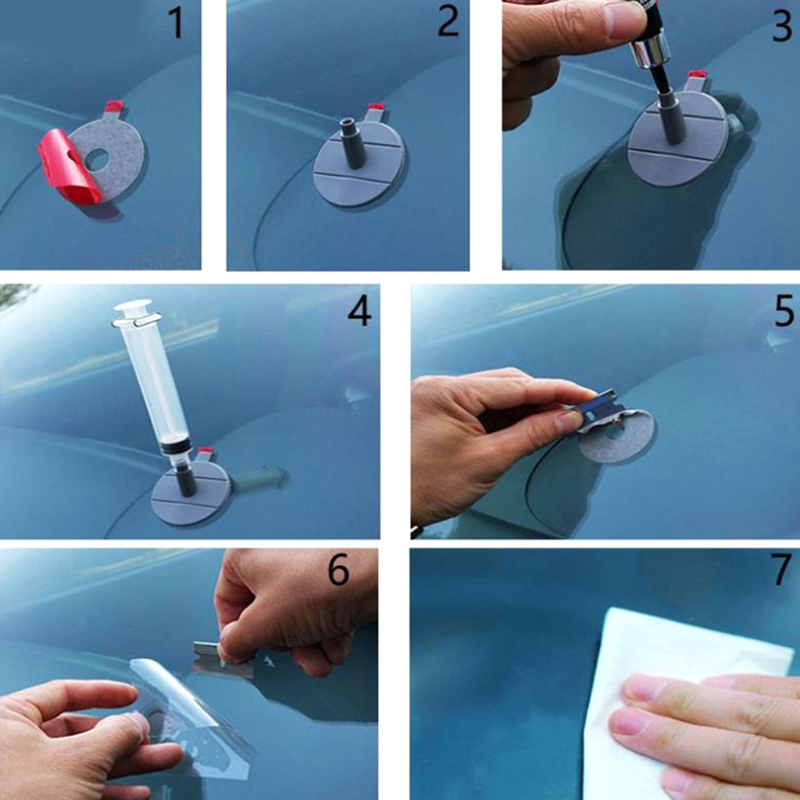 1
2
3
4
5
6
7