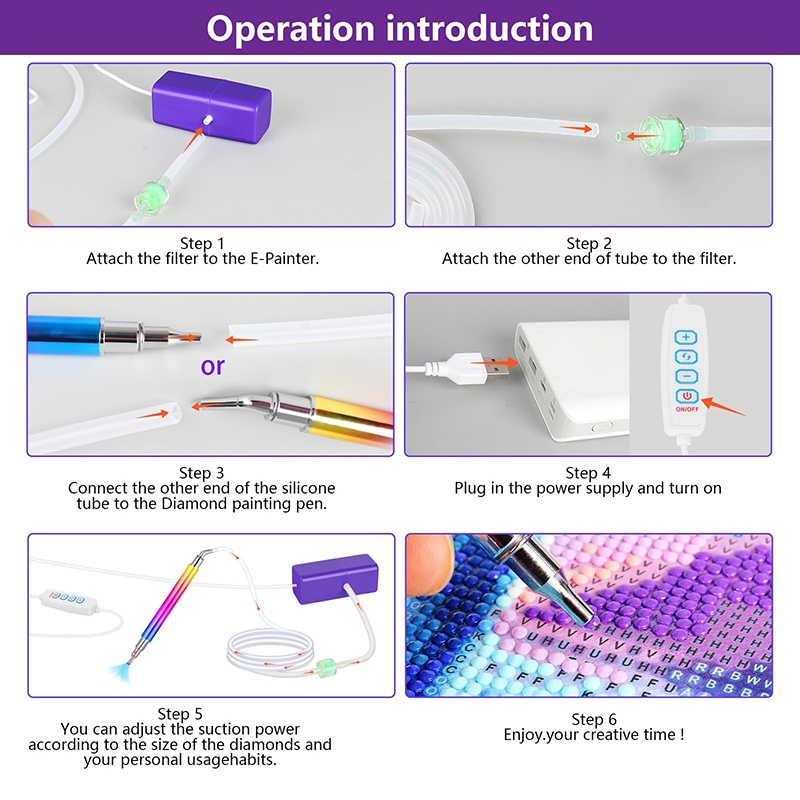 Operation introduction

Step 1
Attach the filter to the E-Painter.

Step 2
Attach the other end of tube to the filter.

or

ON/OFF

Step 3
Connect the other end of the silicone tube to the Diamond painting pen.

Step 4
Plug in the power supply and turn on

Step 5
You can adjust the suction power according to the size of the diamonds and your personal usagehabits.

Step 6
Enjoy.your creative time !