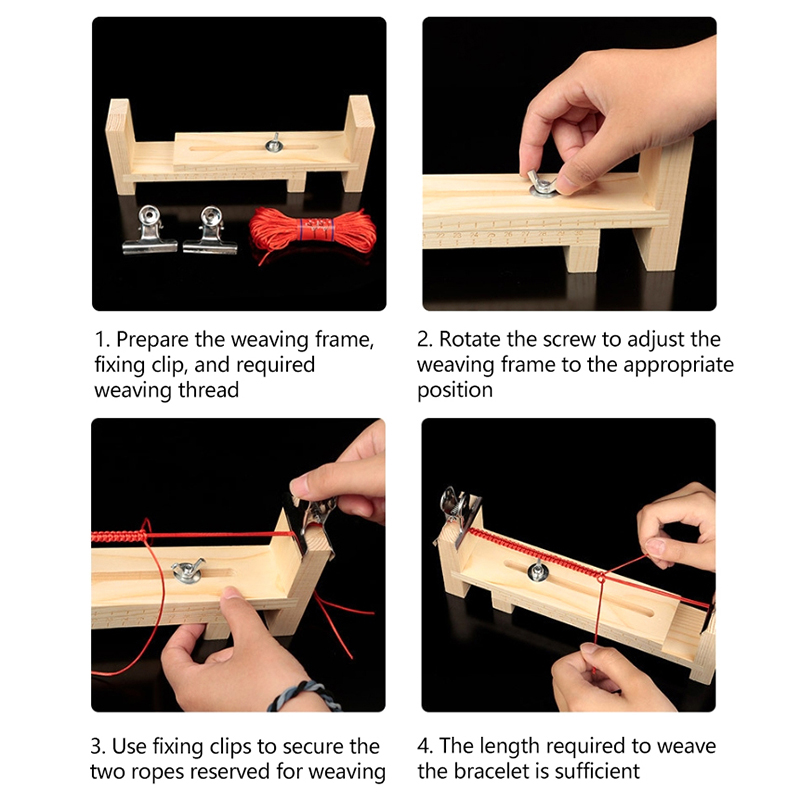 1. Prepare the weaving frame, fixing clip, and required weaving thread

2. Rotate the screw to adjust the weaving frame to the appropriate position

3. Use fixing clips to secure the two ropes reserved for weaving

4. The length required to weave the bracelet is sufficient