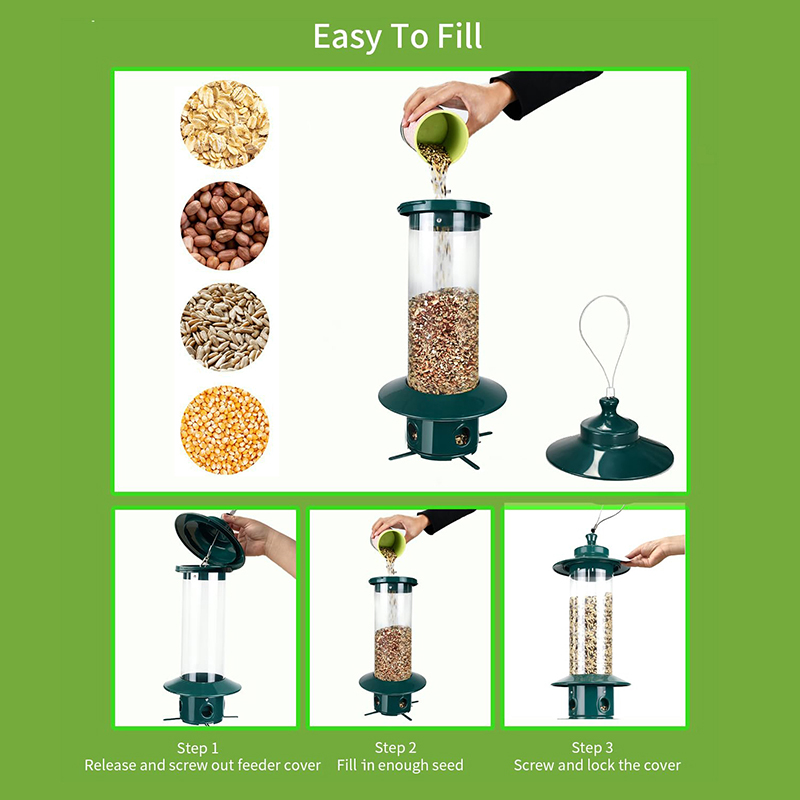 Easy To Fill

Step 1
Release and screw out feeder cover

Step 2
Fill in enough seed

Step 3
Screw and lock the cover