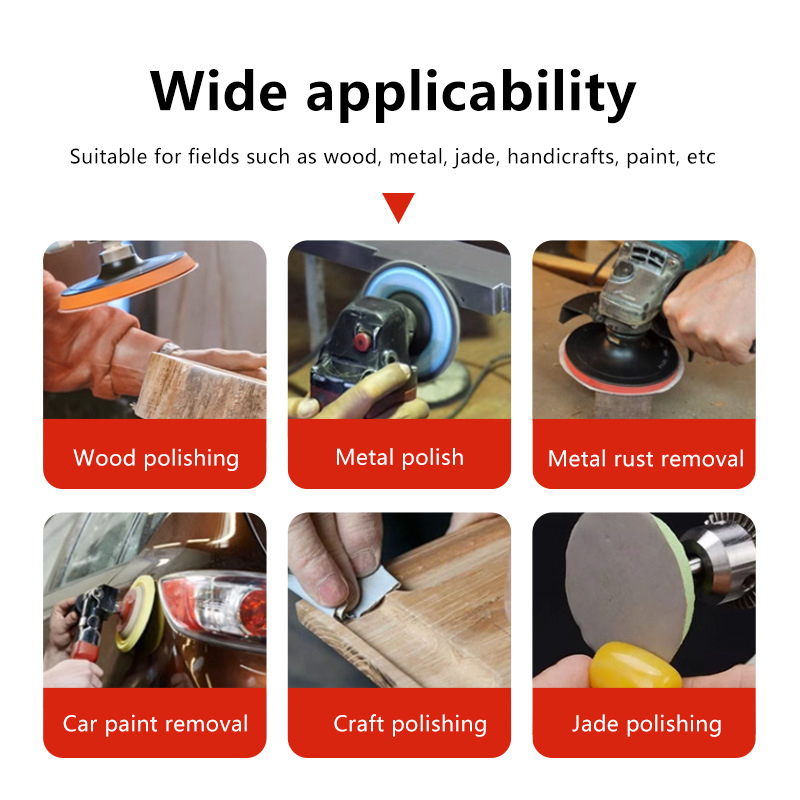 Wide applicability

Suitable for fields such as wood, metal, jade, handicrafts, paint, etc

Wood polishing

Metal polish

Metal rust removal

Car paint removal

Craft polishing

Jade polishing