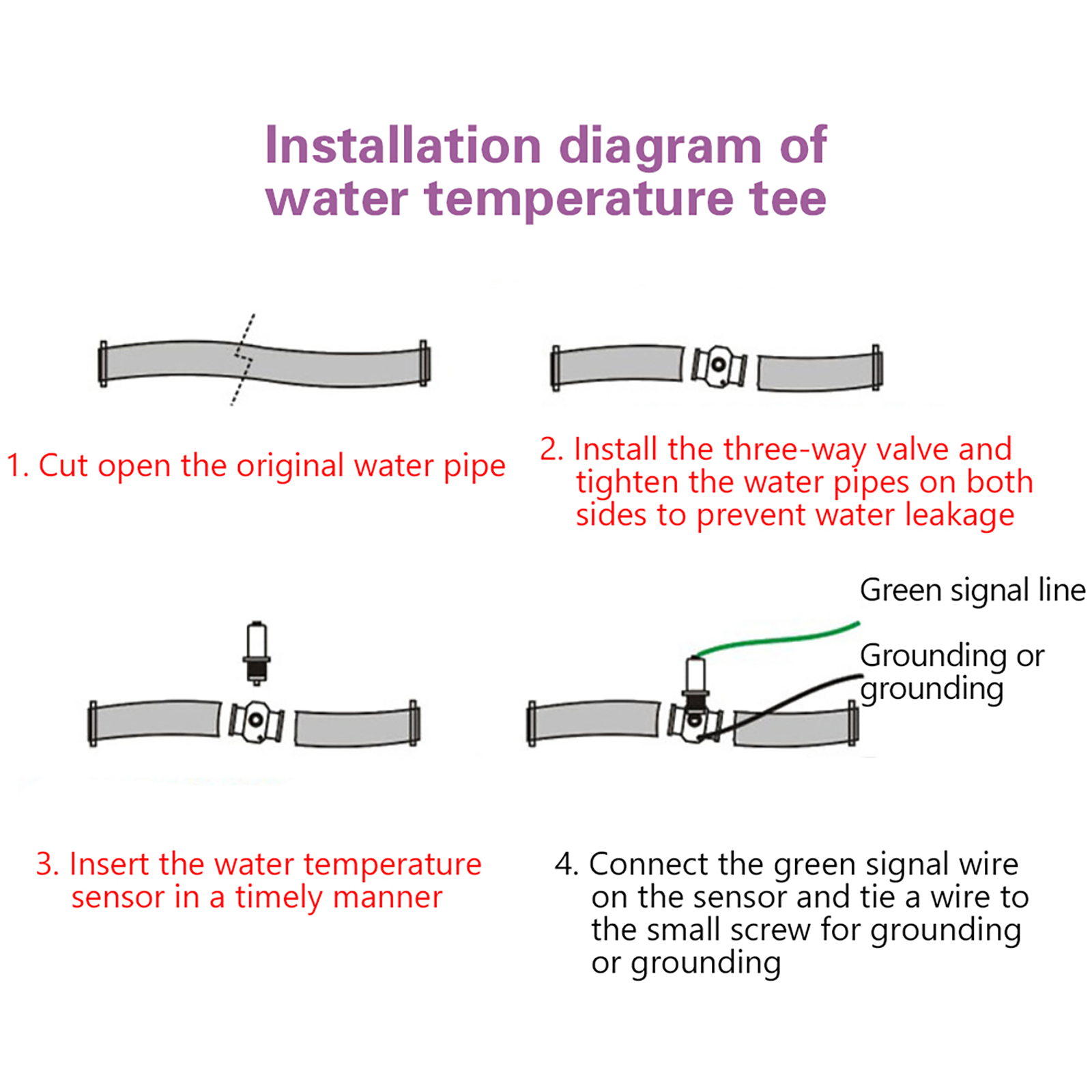 Installation diagram of water temperature tee

1. Cut open the original water pipe

2. Install the three-way valve and tighten the water pipes on both sides to prevent water leakage

Green signal line

Grounding or grounding

3. Insert the water temperature sensor in a timely manner

4. Connect the green signal wire on the sensor and tie a wire to the small screw for grounding or grounding