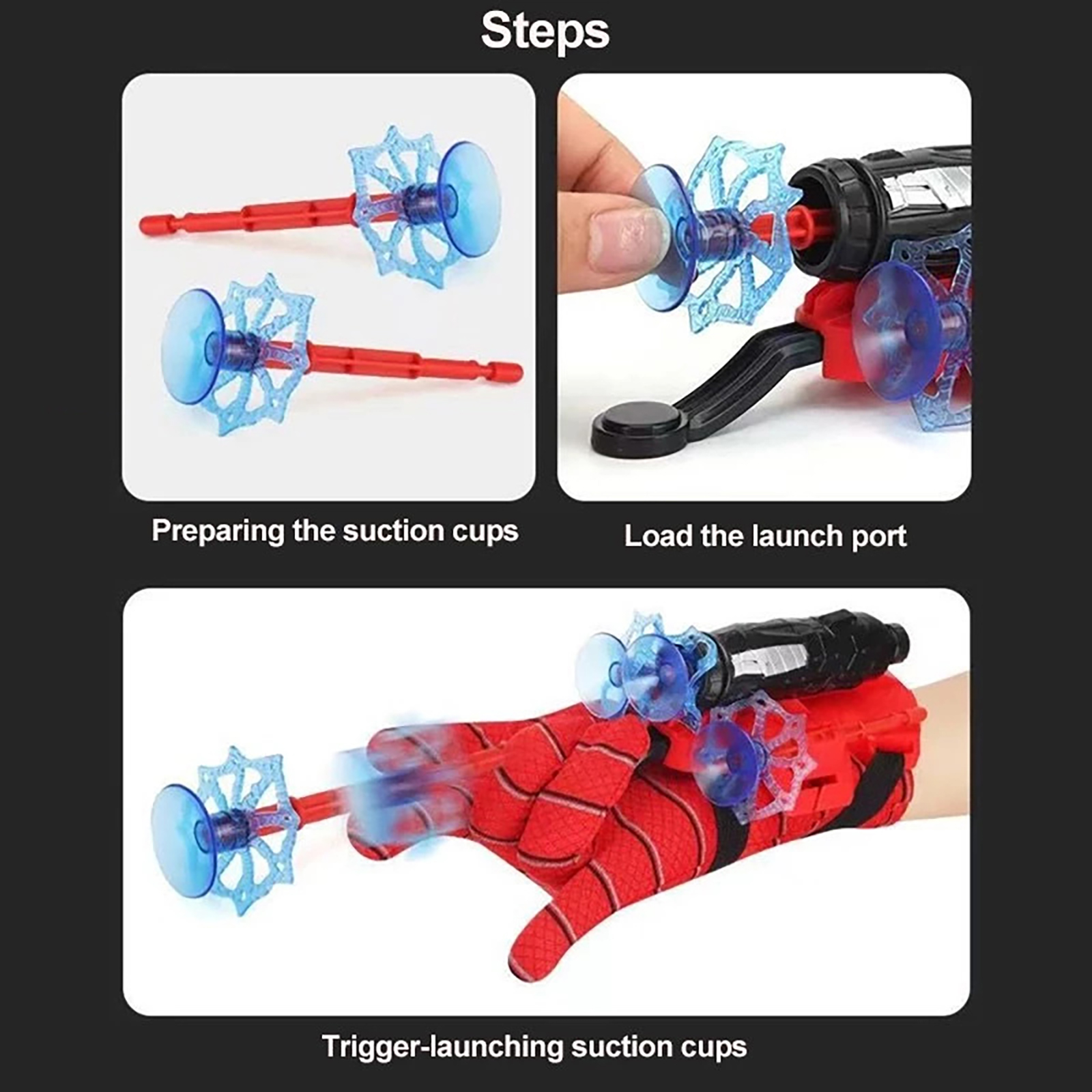 Steps

Preparing the suction cups

Load the launch port

Trigger-launching suction cups