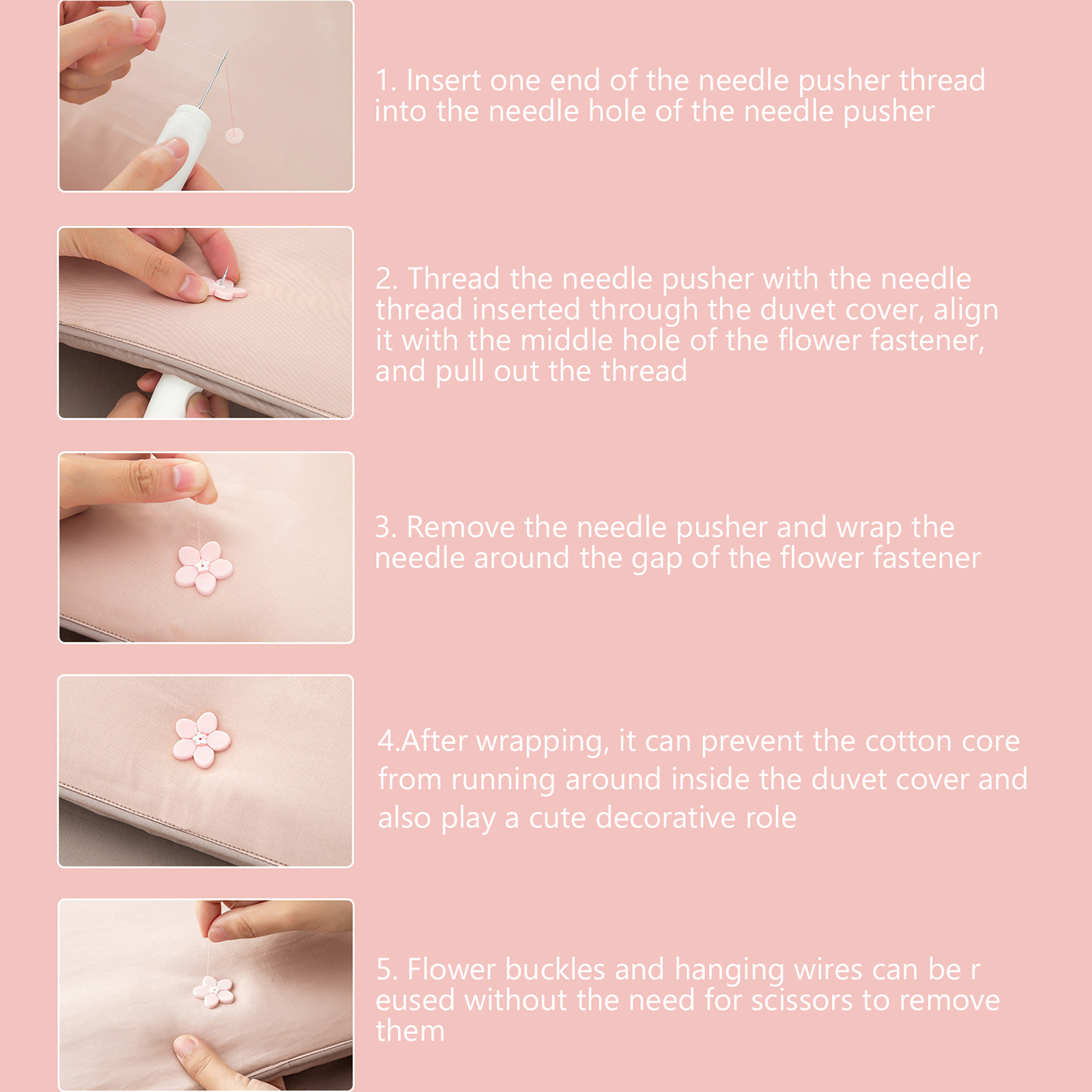 1. Insert one end of the needle pusher thread into the needle hole of the needle pusher

2. Thread the needle pusher with the needle thread inserted through the duvet cover, align it with the middle hole of the flower fastener, and pull out the thread

3. Remove the needle pusher and wrap the needle around the gap of the flower fastener

4.After wrapping, it can prevent the cotton core from running around inside the duvet cover and also play a cute decorative role

5. Flower buckles and hanging wires can be r eused without the need for scissors to remove them