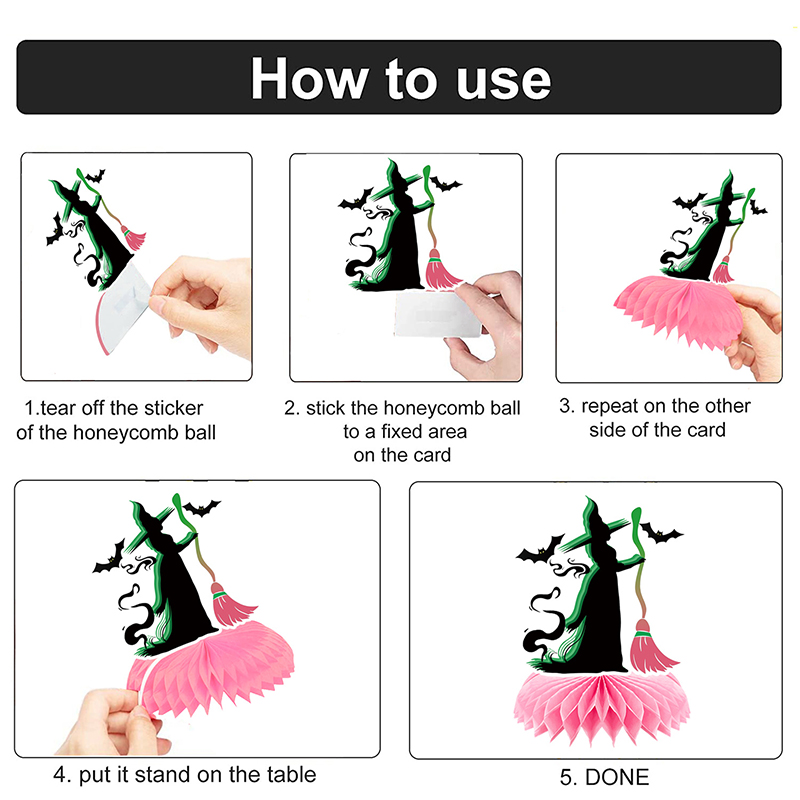 How to use

1.tear off the sticker of the honeycomb ball

2. stick the honeycomb ball to a fixed area on the card

3. repeat on the other side of the card

4. put it stand on the table

5. DONE