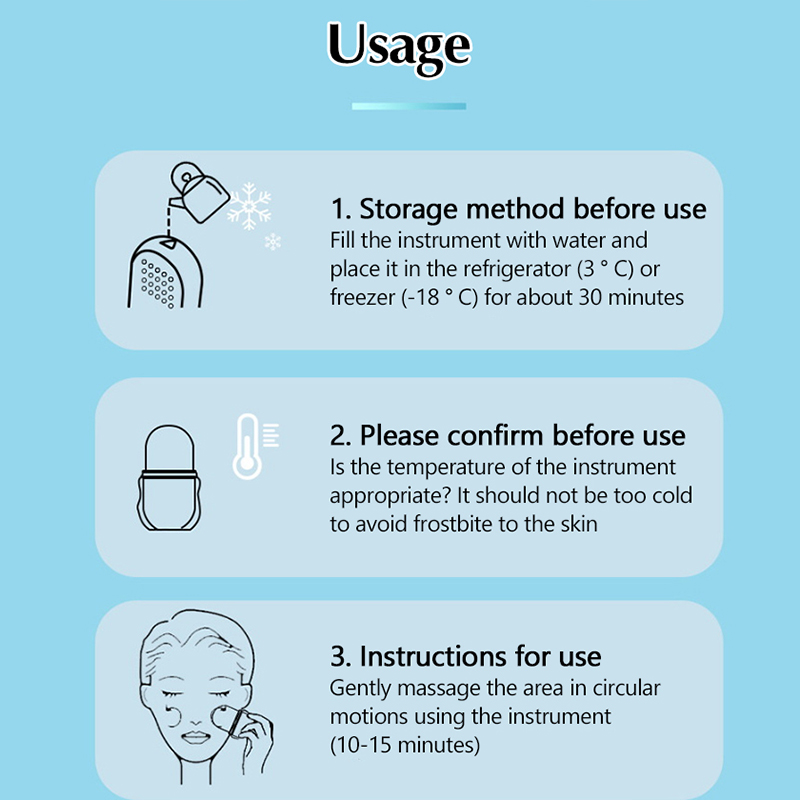 Usage

1. Storage method before use
Fill the instrument with water and place it in the refrigerator (3 ° C) or freezer (-18 ° C) for about 30 minutes

2. Please confirm before use
Is the temperature of the instrument appropriate? It should not be too cold to avoid frostbite to the skin

3. Instructions for use
Gently massage the area in circular motions using the instrument (10-15 minutes)