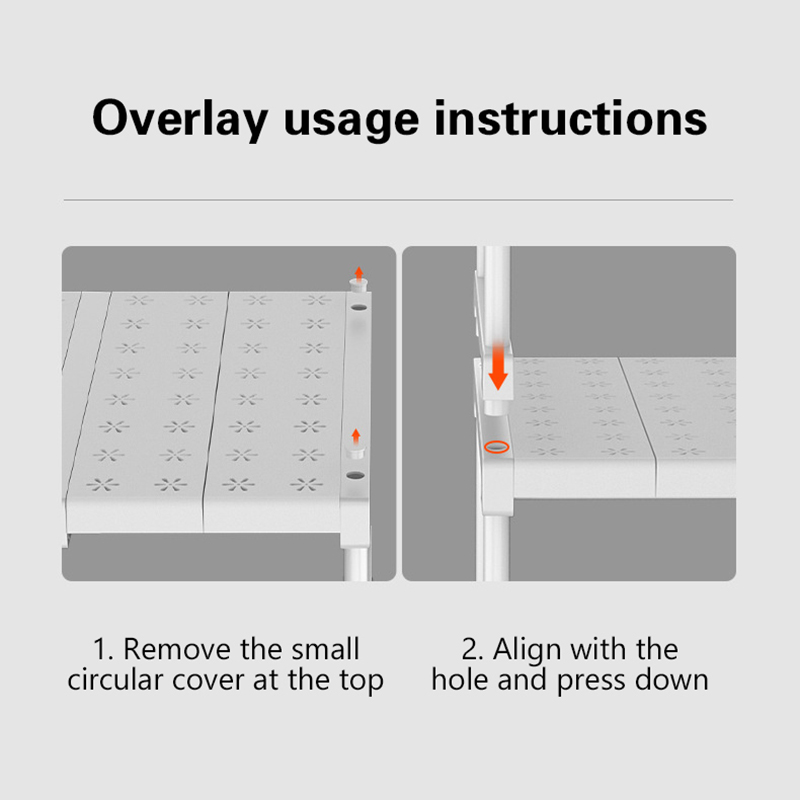 Overlay usage instructions

1. Remove the small circular cover at the top

2. Align with the hole and press down