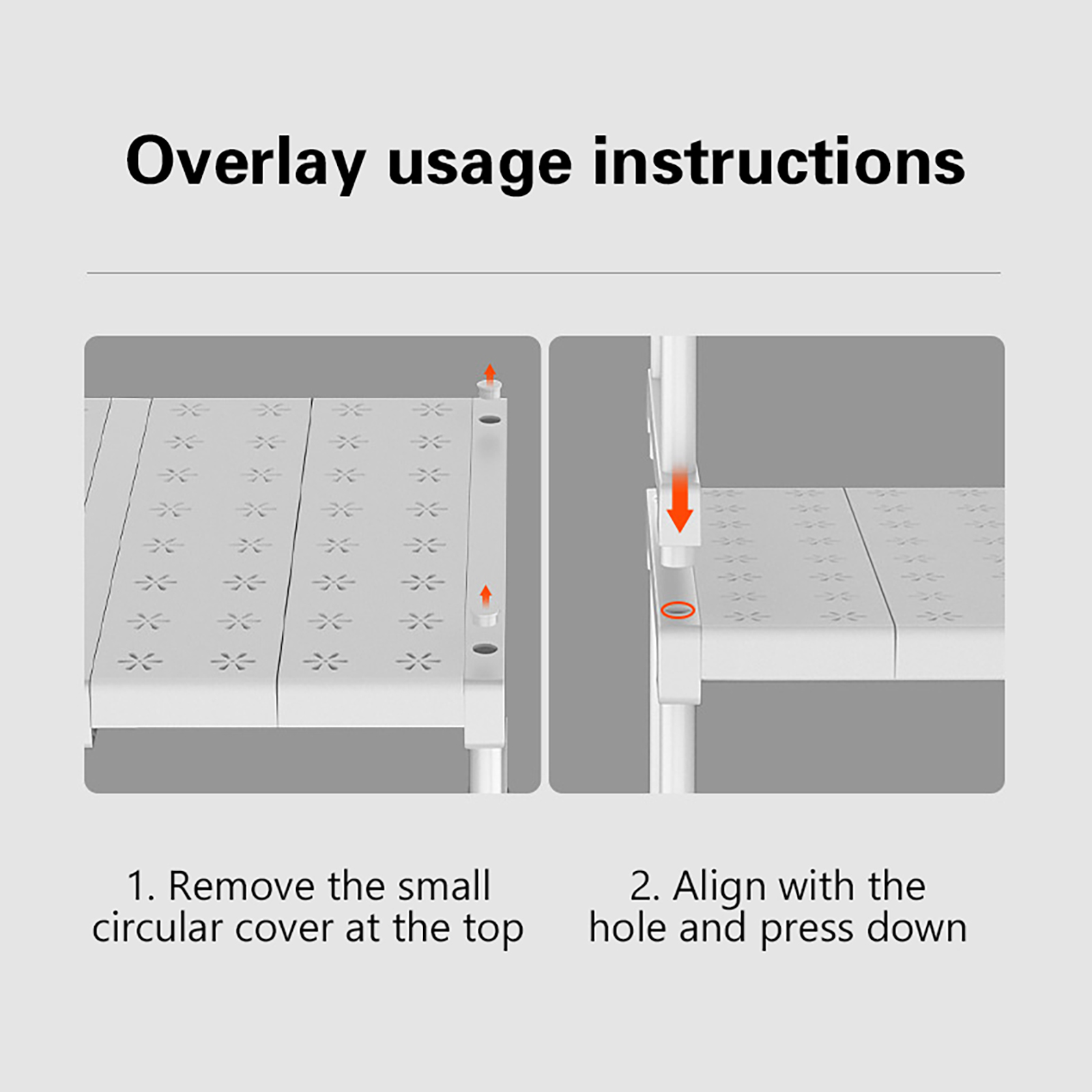 Overlay usage instructions

1. Remove the small circular cover at the top

2. Align with the hole and press down