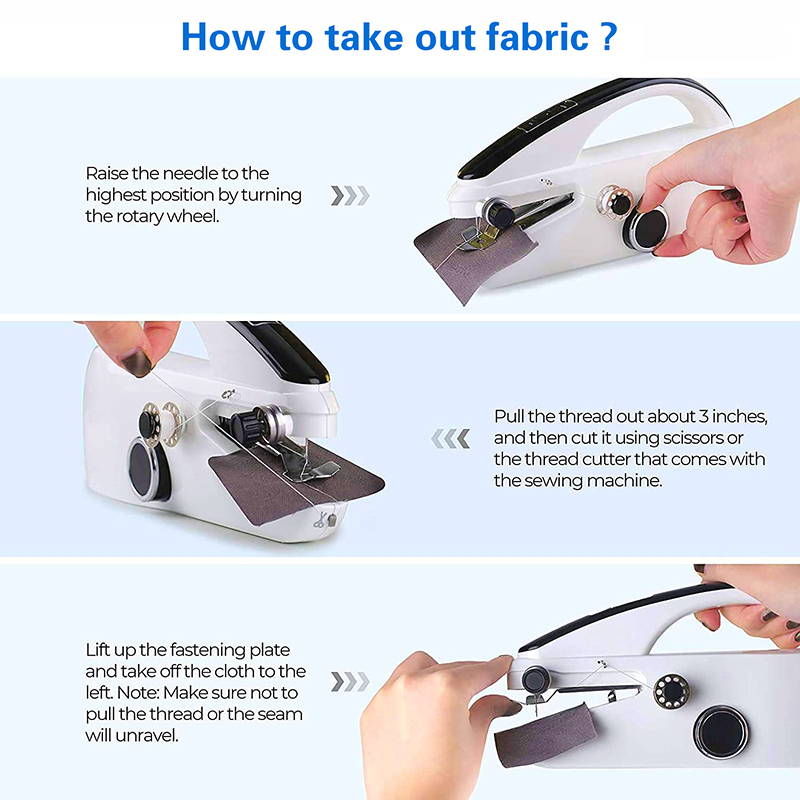 How to take out fabric ?

Raise the needle to the highest position by turning the rotary wheel.

Pull the thread out about 3 inches, and then cut it using scissors or the thread cutter that comes with the sewing machine.

Lift up the fastening plate and take off the cloth to the left. Note: Make sure not to pull the thread or the seam will unravel.