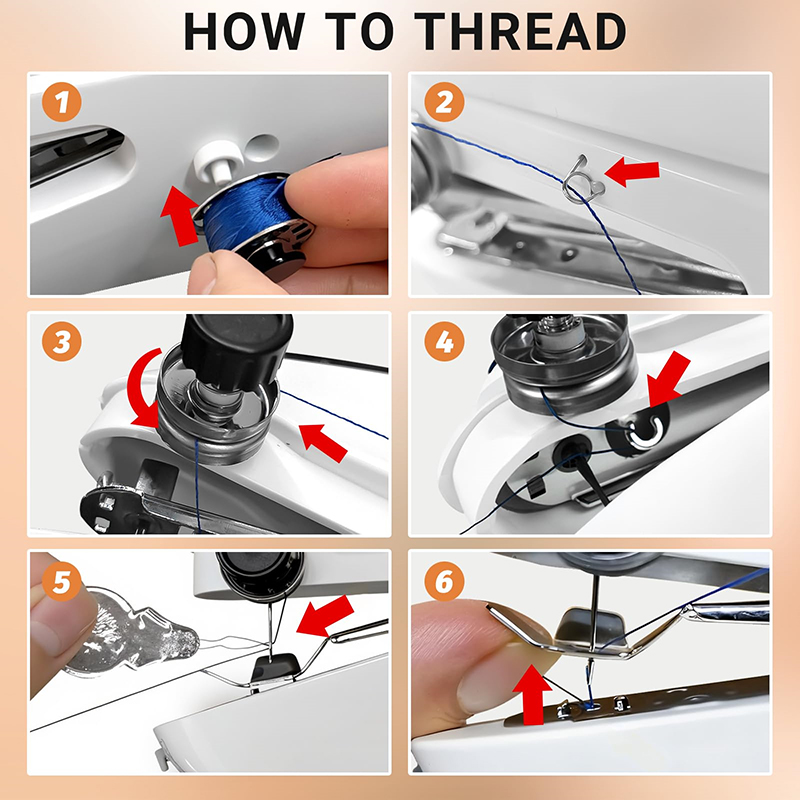 HOW TO THREAD

1

2

3

4

5

6