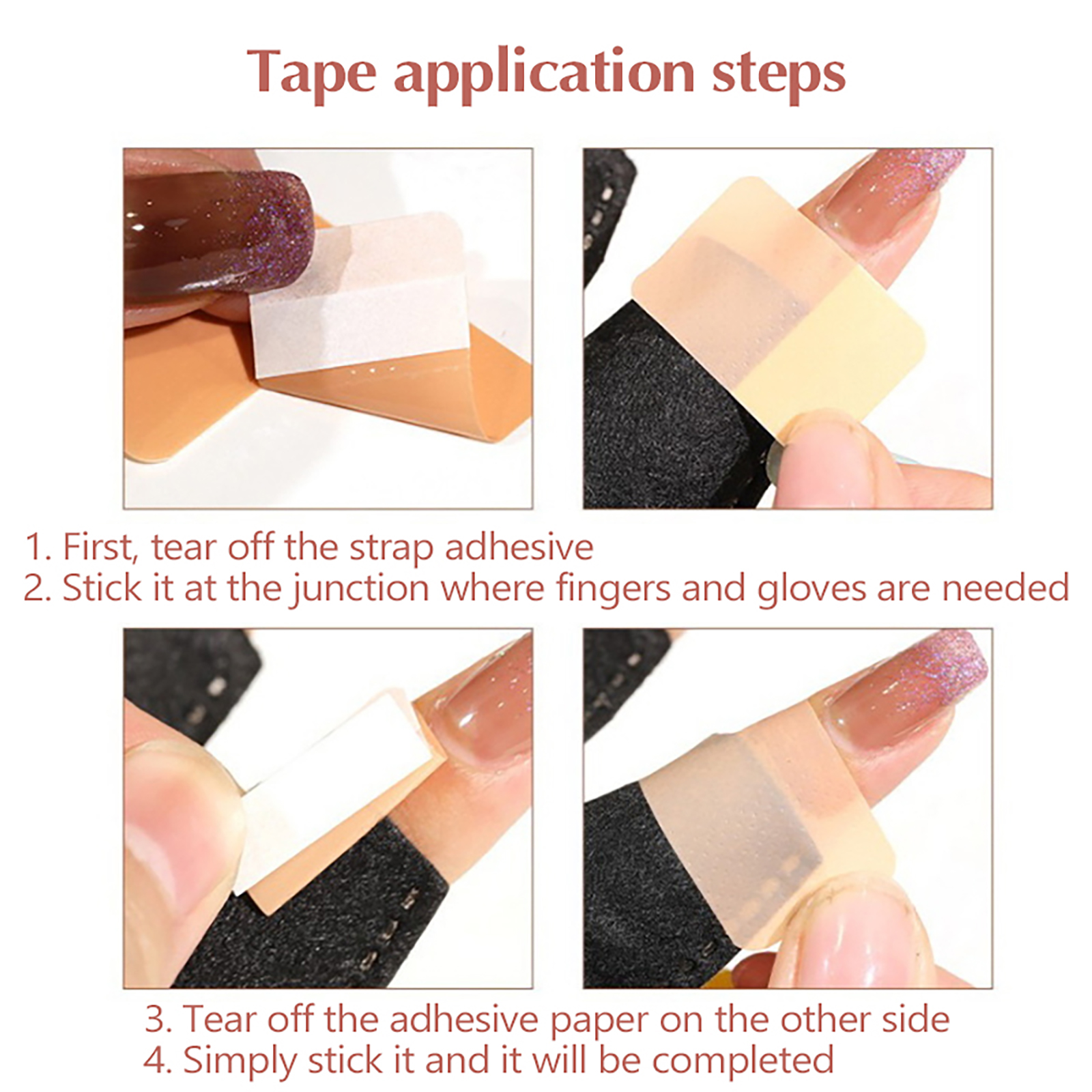 Tape application steps

1. First, tear off the strap adhesive
2. Stick it at the junction where fingers and gloves are needed

3. Tear off the adhesive paper on the other side
4. Simply stick it and it will be completed