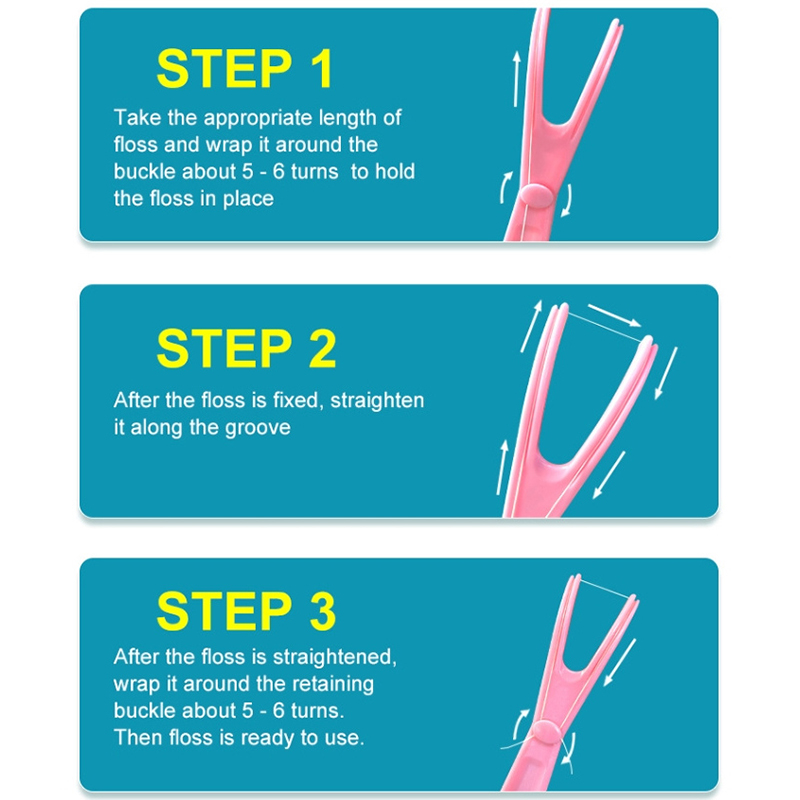 STEP 1

Take the appropriate length of floss and wrap it around the buckle about 5 - 6 turns  to hold the floss in place

STEP 2

After the floss is fixed, straighten it along the groove

STEP 3

After the floss is straightened, wrap it around the retaining buckle about 5 - 6 turns. Then floss is ready to use.