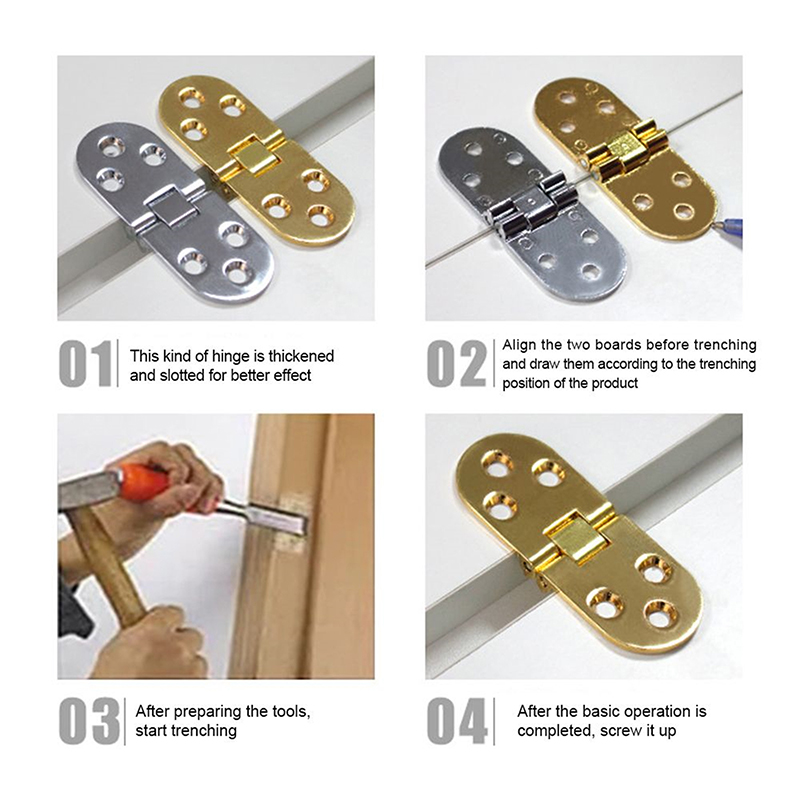 01 This kind of hinge is thickened and slotted for better effect

02 Align the two boards before trenching and draw them according to the trenching position of the product

03 After preparing the tools, start trenching

04 After the basic operation is completed, screw it up