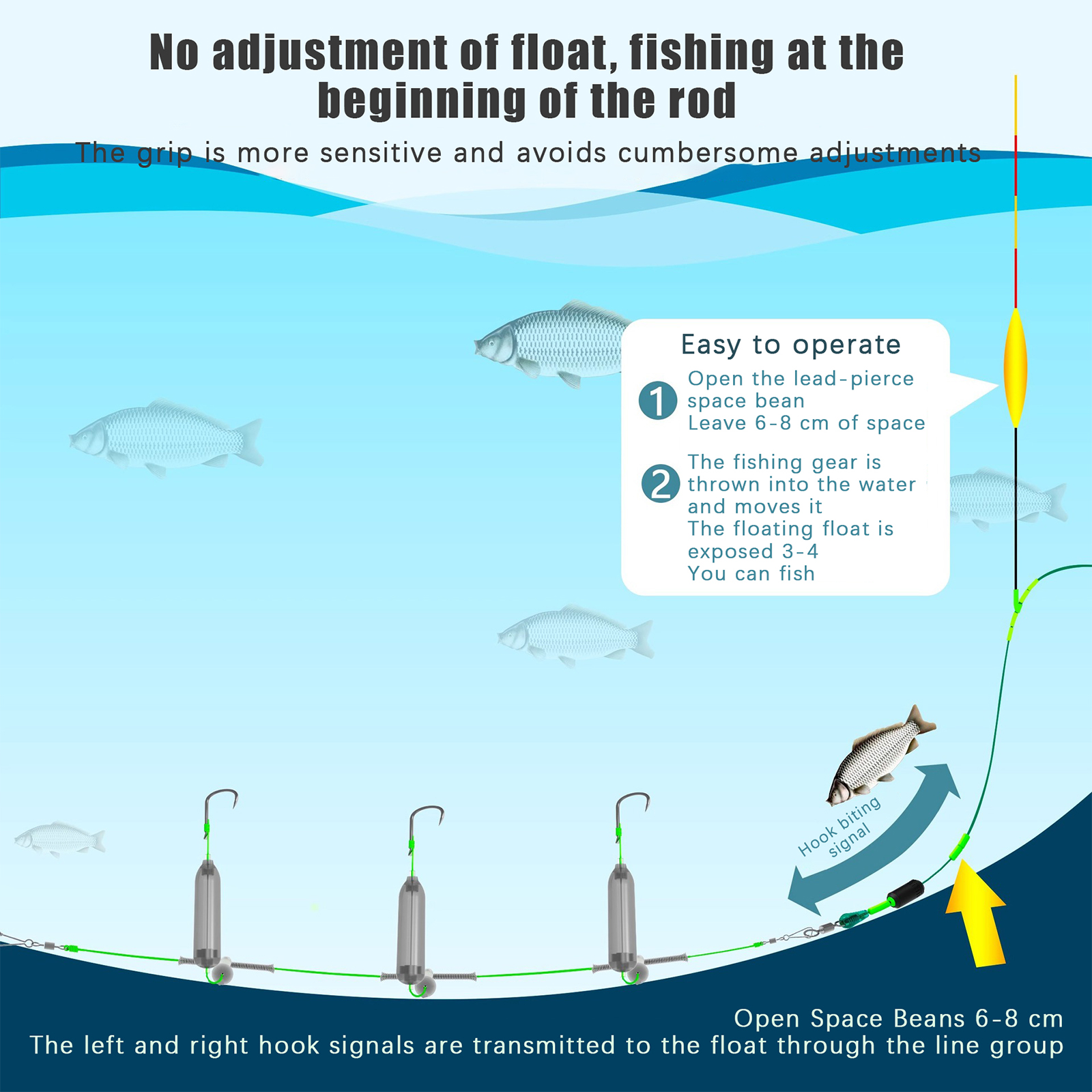 No adjustment of float, fishing at the beginning of the rod

The grip is more sensitive and avoids cumbersome adjustments

Easy to operate

1 Open the lead-pierce space bean
Leave 6-8 cm of space

2 The fishing gear is thrown into the water and moves it
The floating float is exposed 3-4
You can fish

Hook biting signal

Open Space Beans 6-8 cm
The left and right hook signals are transmitted to the float through the line group