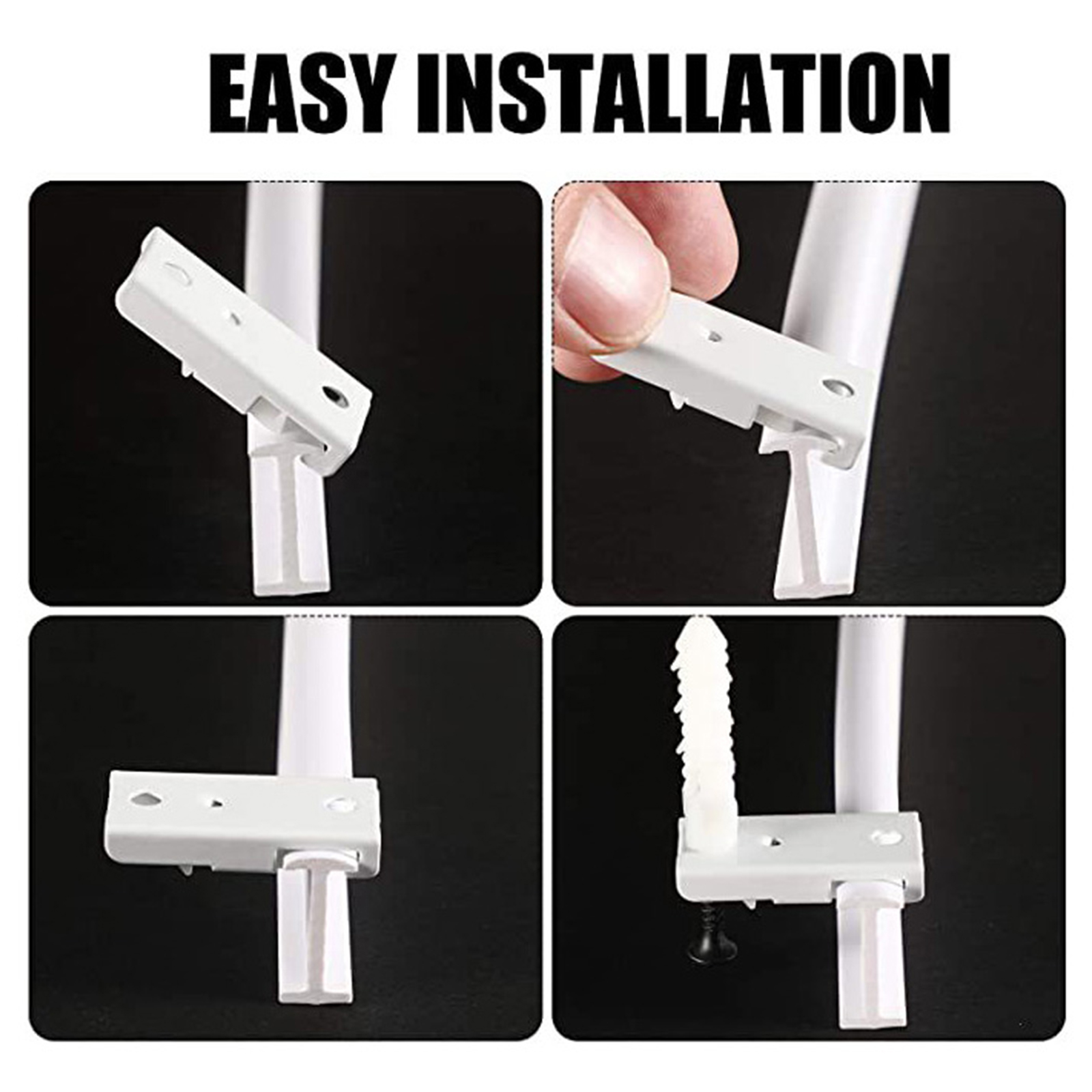 EASY INSTALLATION