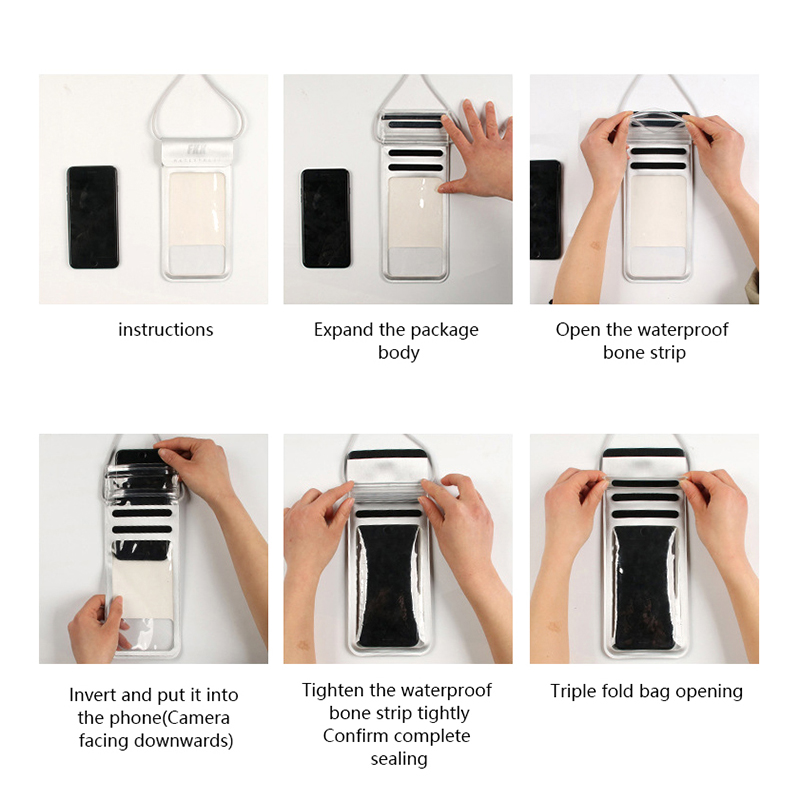 instructions

Expand the package body

Open the waterproof bone strip

Invert and put it into the phone(Camera facing downwards)

Tighten the waterproof bone strip tightly Confirm complete sealing

Triple fold bag opening