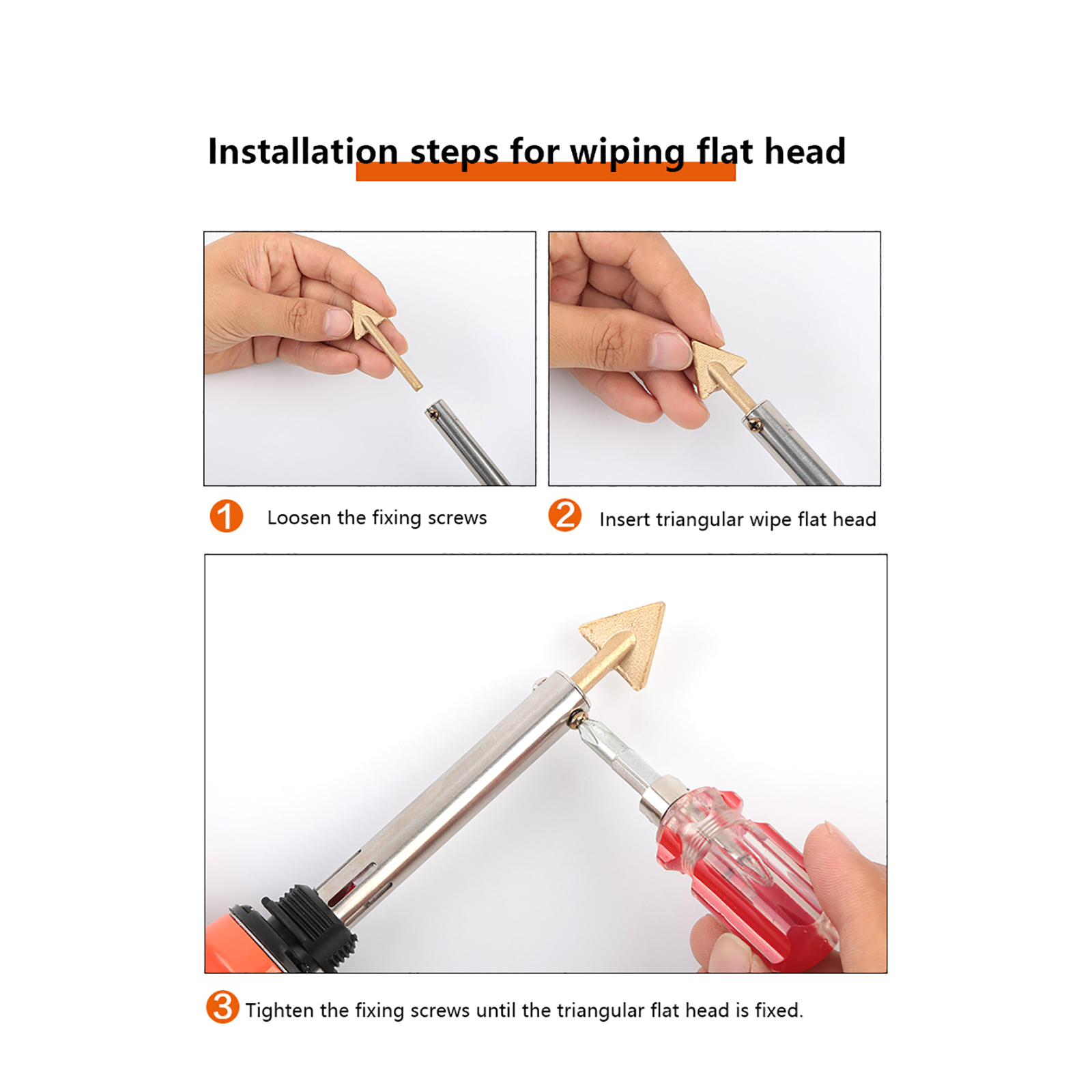 Installation steps for wiping flat head

1 Loosen the fixing screws

2 Insert triangular wipe flat head

3 Tighten the fixing screws until the triangular flat head is fixed.