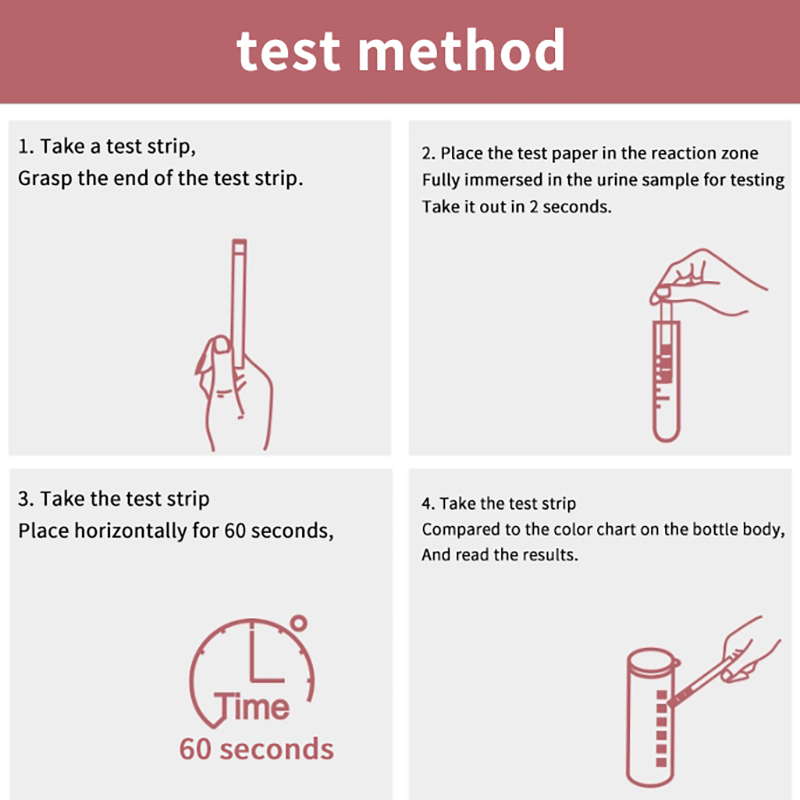 test method

1. Take a test strip,
Grasp the end of the test strip.

2. Place the test paper in the reaction zone
Fully immersed in the urine sample for testing
Take it out in 2 seconds.

3. Take the test strip
Place horizontally for 60 seconds,

Time
60 seconds

4. Take the test strip
Compared to the color chart on the bottle body,
And read the results.