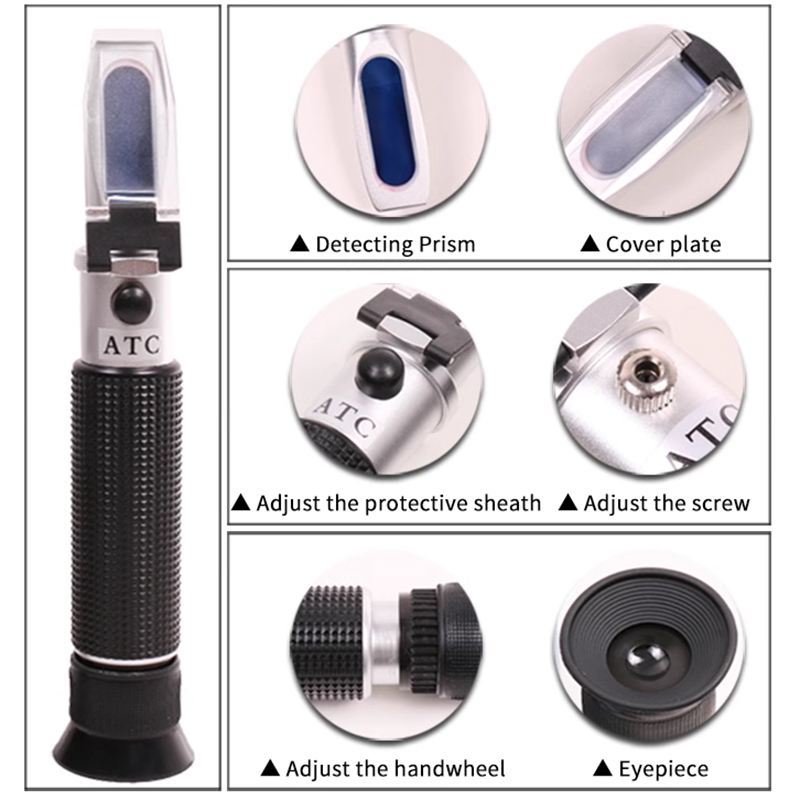 ATC

▲ Detecting Prism ▲ Cover plate

ATC

ATC

▲ Adjust the protective sheath ▲ Adjust the screw

▲ Adjust the handwheel ▲ Eyepiece