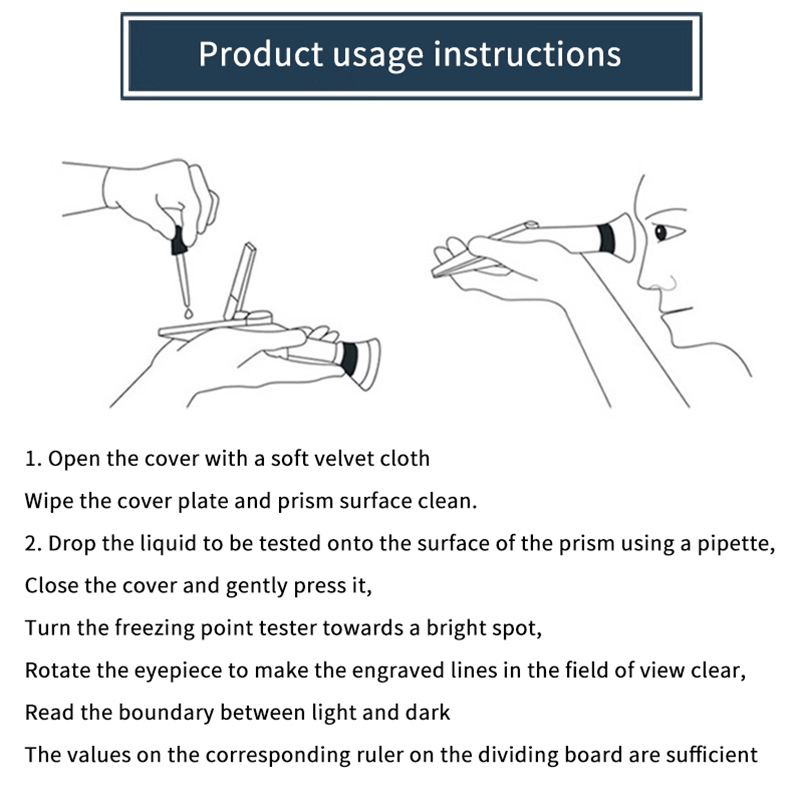 Product usage instructions

1. Open the cover with a soft velvet cloth

Wipe the cover plate and prism surface clean.

2. Drop the liquid to be tested onto the surface of the prism using a pipette,

Close the cover and gently press it,

Turn the freezing point tester towards a bright spot,

Rotate the eyepiece to make the engraved lines in the field of view clear,

Read the boundary between light and dark

The values on the corresponding ruler on the dividing board are sufficient