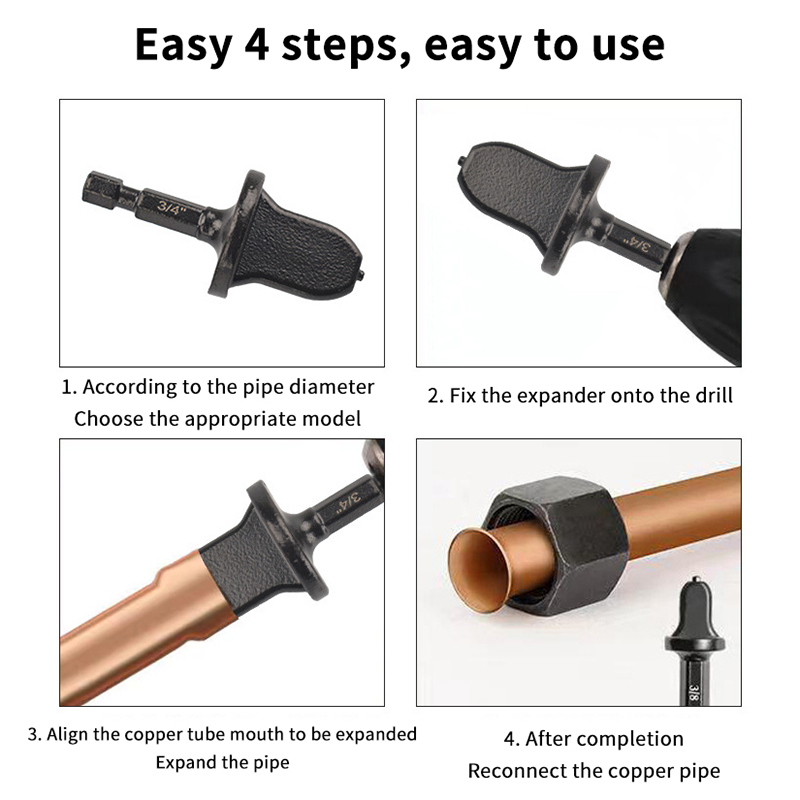 Easy 4 steps, easy to use

3/4"

1. According to the pipe diameter
Choose the appropriate model

3/4"

2. Fix the expander onto the drill

3/4"

3. Align the copper tube mouth to be expanded
Expand the pipe

3/8

4. After completion
Reconnect the copper pipe