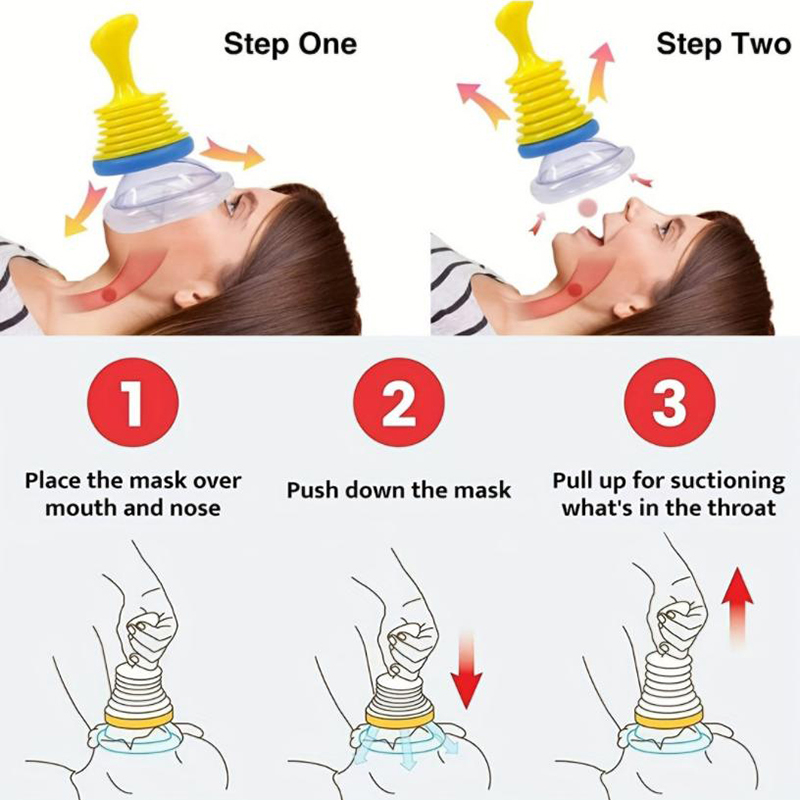 Step One

Step Two

1

Place the mask over mouth and nose

2

Push down the mask

3

Pull up for suctioning what's in the throat