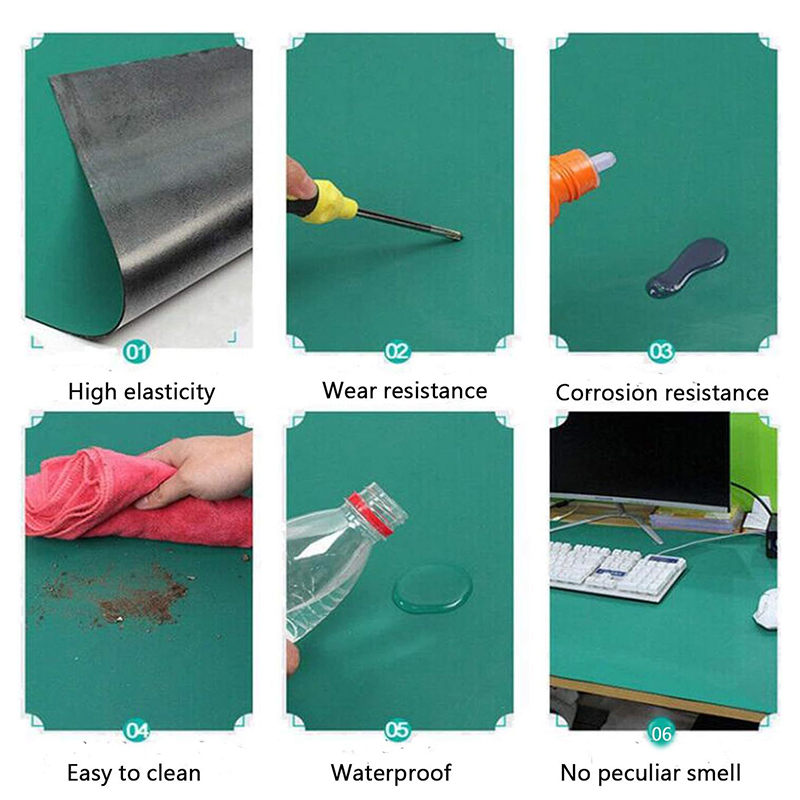 01
High elasticity

02
Wear resistance

03
Corrosion resistance

04
Easy to clean

05
Waterproof

06
No peculiar smell