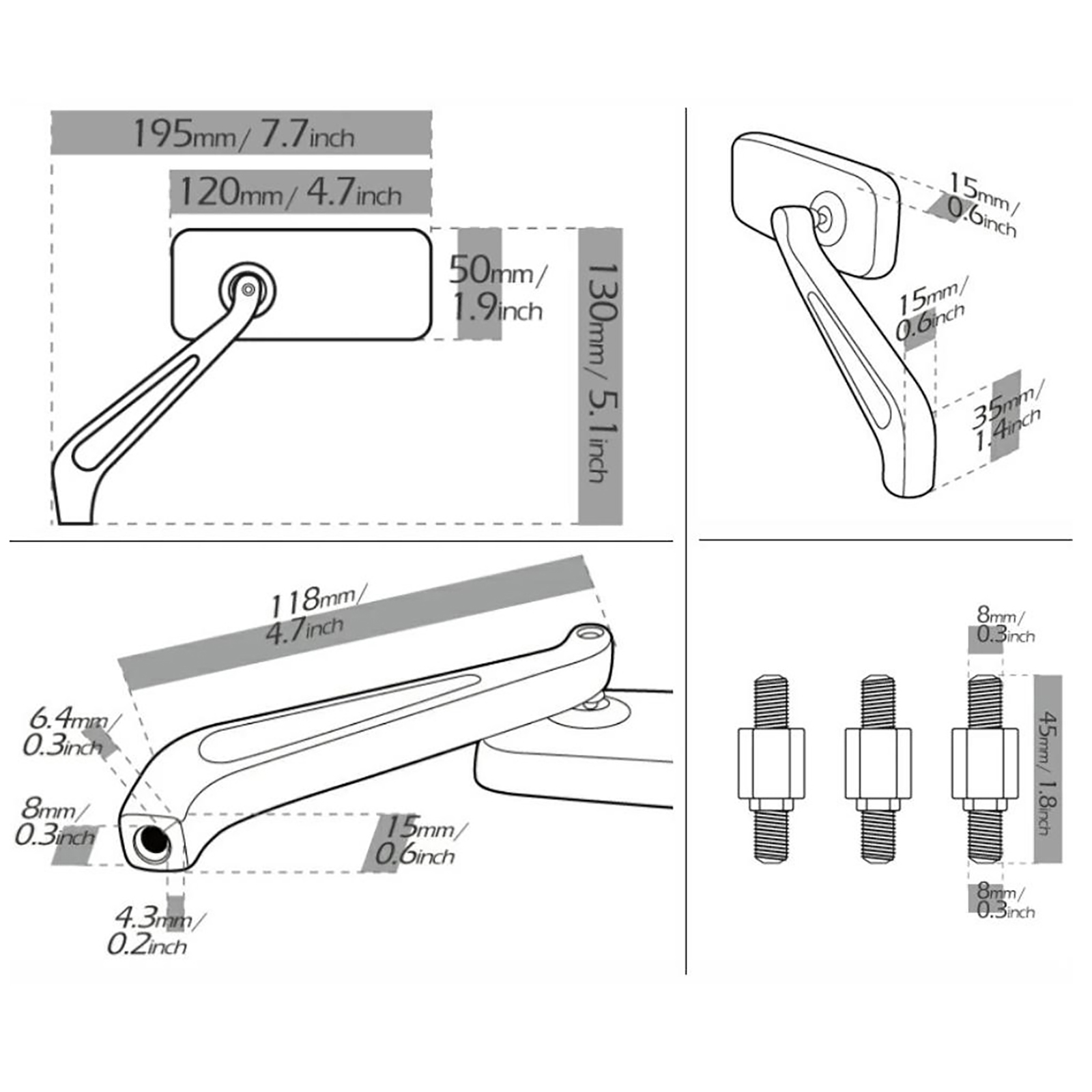 195mm/ 7.7inch

120mm/ 4.7inch

50mm/ 1.9inch

130mm/ 5.1inch

15mm/ 0.6inch

15mm/ 0.6inch

35mm/ 1.4inch

118mm/ 4.7inch

6.4mm/ 0.3inch

8mm/ 0.3inch

15mm/ 0.6inch

4.3mm/ 0.2inch

8mm/ 0.3inch

45mm/ 1.8inch

8mm/ 0.3inch