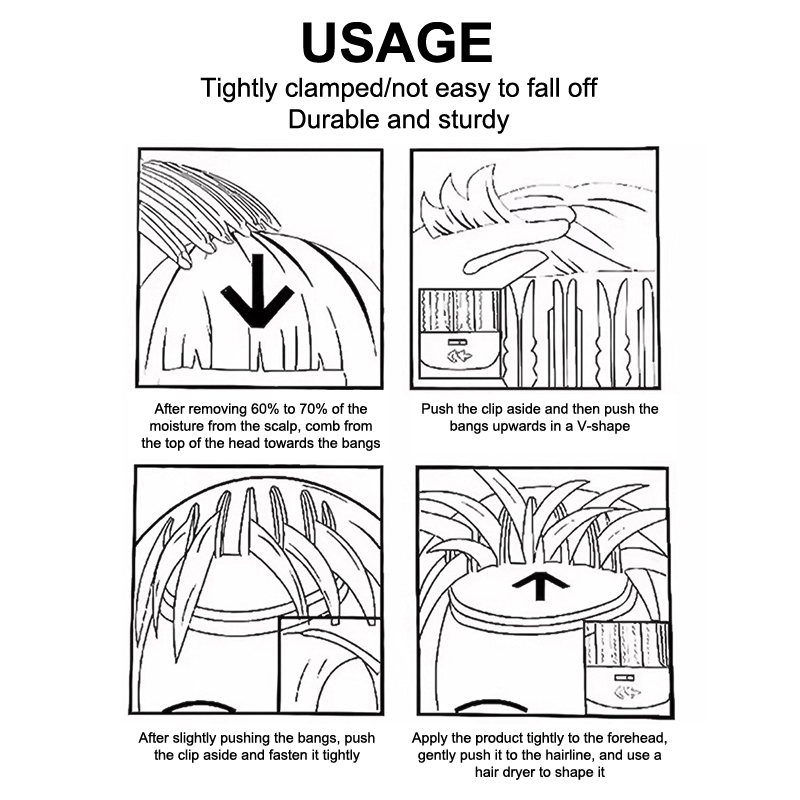 USAGE

Tightly clamped/not easy to fall off
Durable and sturdy

After removing 60% to 70% of the moisture from the scalp, comb from the top of the head towards the bangs

Push the clip aside and then push the bangs upwards in a V-shape

After slightly pushing the bangs, push the clip aside and fasten it tightly

Apply the product tightly to the forehead, gently push it to the hairline, and use a hair dryer to shape it