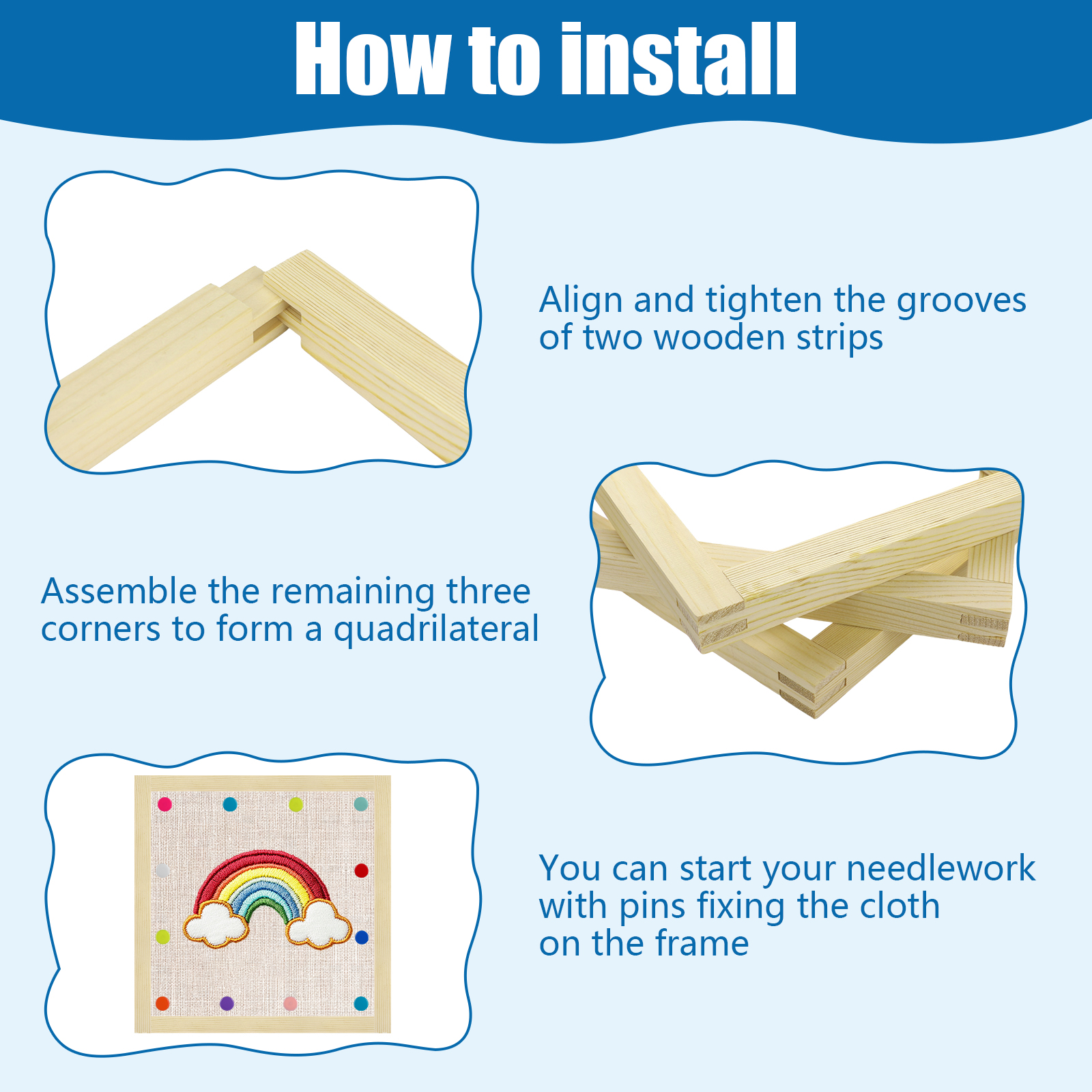 How to install

Align and tighten the grooves of two wooden strips

Assemble the remaining three corners to form a quadrilateral

You can start your needlework with pins fixing the cloth on the frame