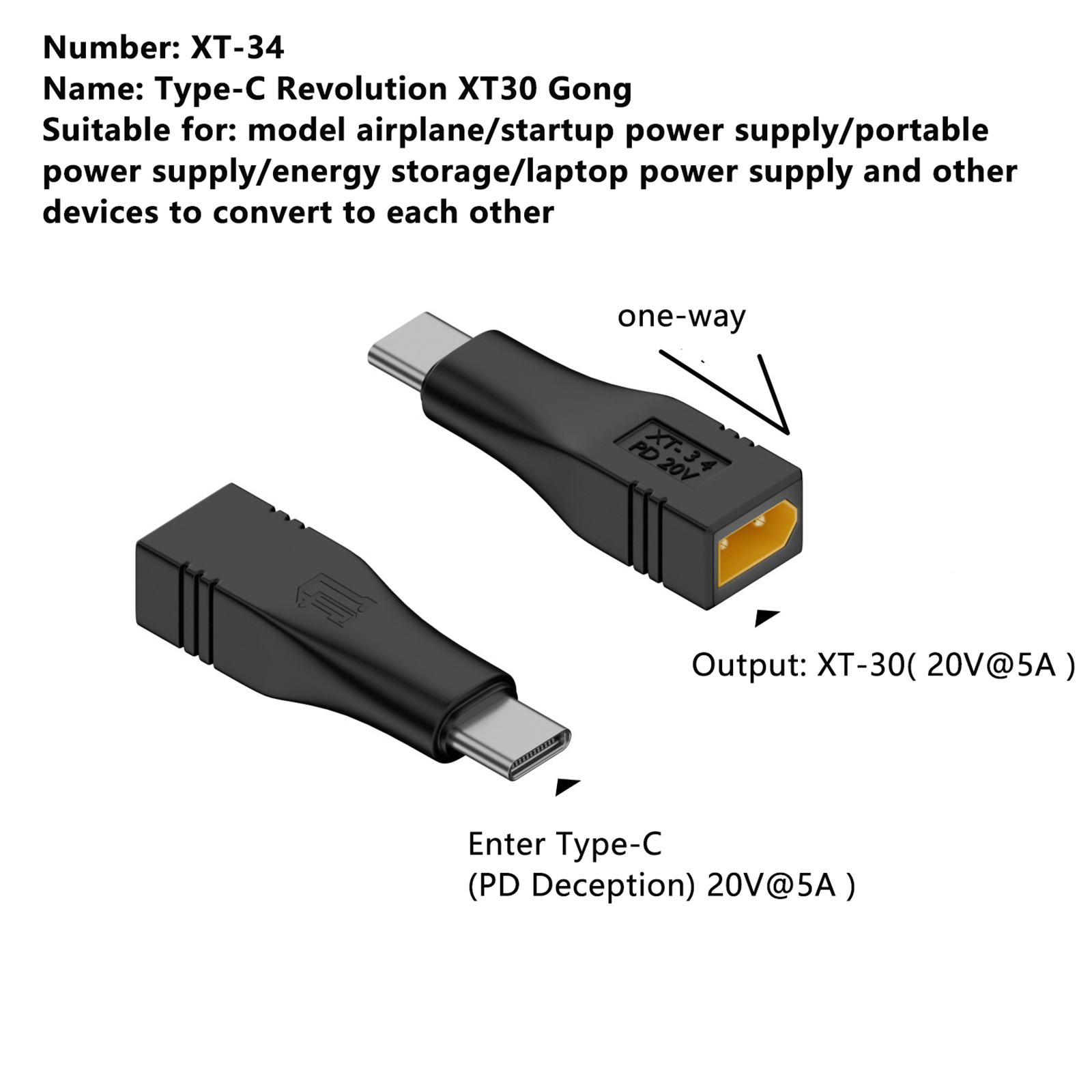 Number: XT-34
Name: Type-C Revolution XT30 Gong
Suitable for: model airplane/startup power supply/portable power supply/energy storage/laptop power supply and other devices to convert to each other

one-way

XT-34
PD 20V

Output: XT-30( 20V@5A )

Enter Type-C
(PD Deception) 20V@5A )