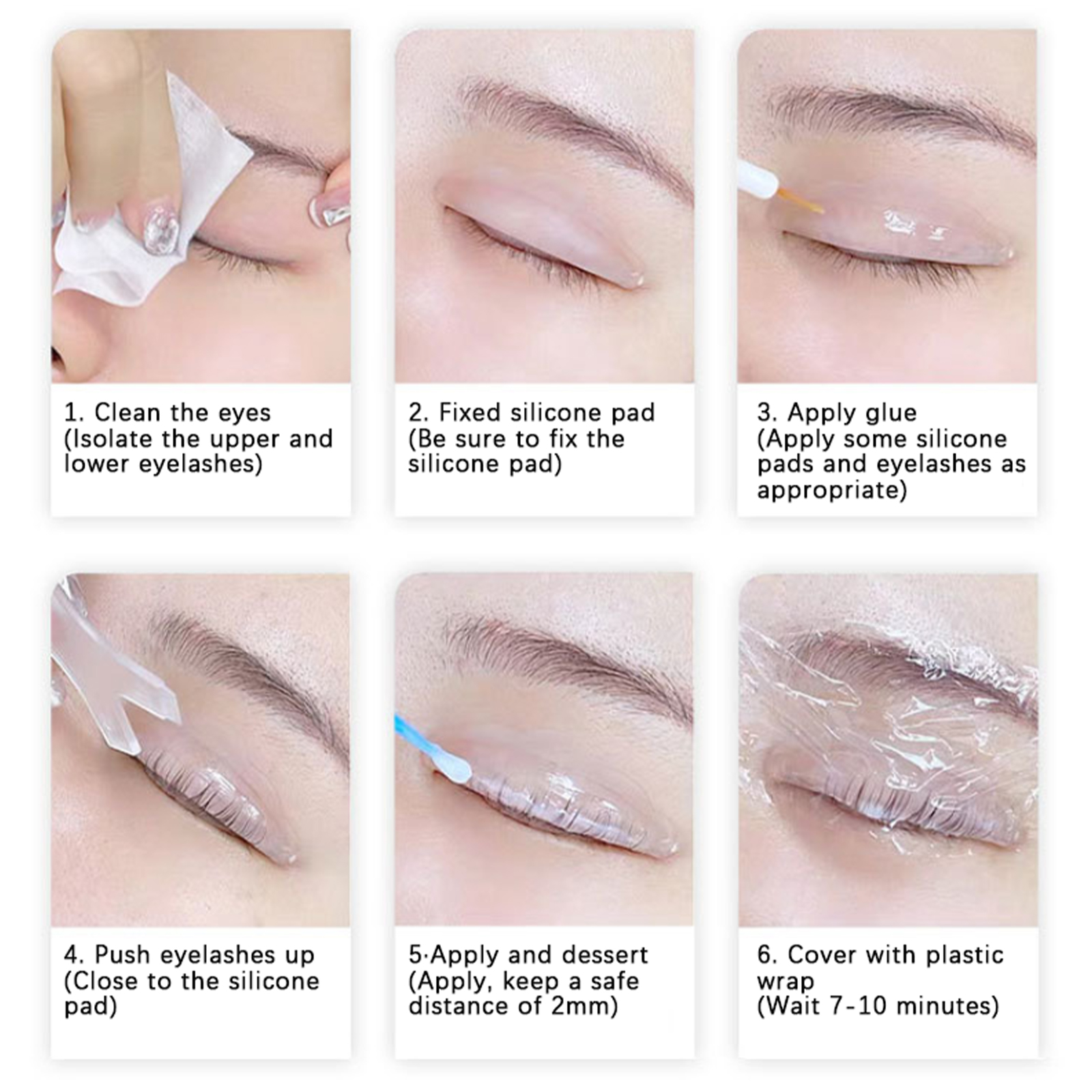 1. Clean the eyes
(Isolate the upper and lower eyelashes)

2. Fixed silicone pad
(Be sure to fix the silicone pad)

3. Apply glue
(Apply some silicone pads and eyelashes as appropriate)

4. Push eyelashes up
(Close to the silicone pad)

5·Apply and dessert
(Apply, keep a safe distance of 2mm)

6. Cover with plastic wrap
(Wait 7-10 minutes)