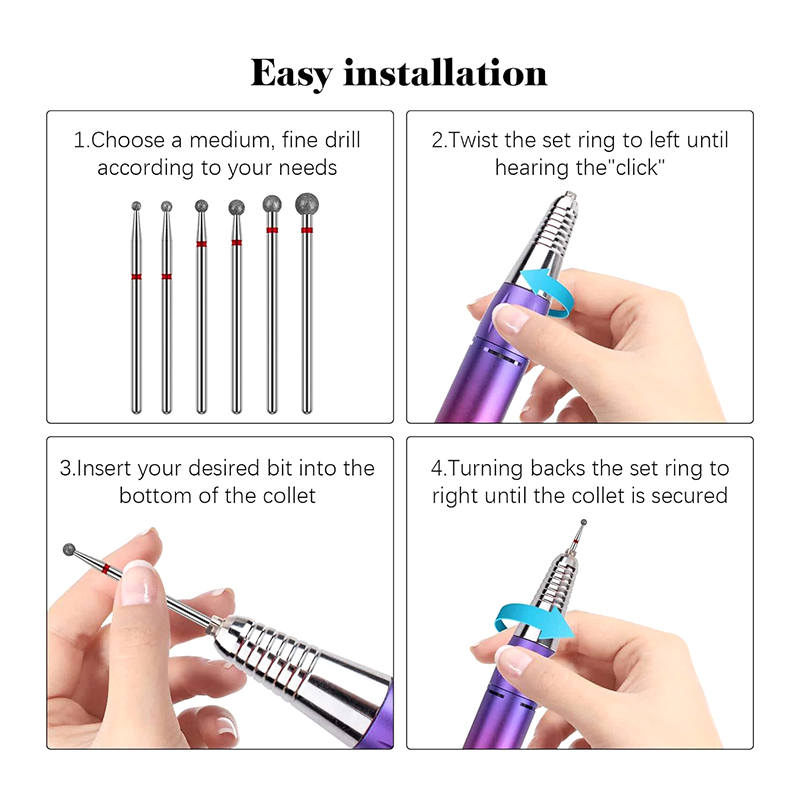 Easy installation

1.Choose a medium, fine drill according to your needs

2.Twist the set ring to left until hearing the"click"

3.Insert your desired bit into the bottom of the collet

4.Turning backs the set ring to right until the collet is secured