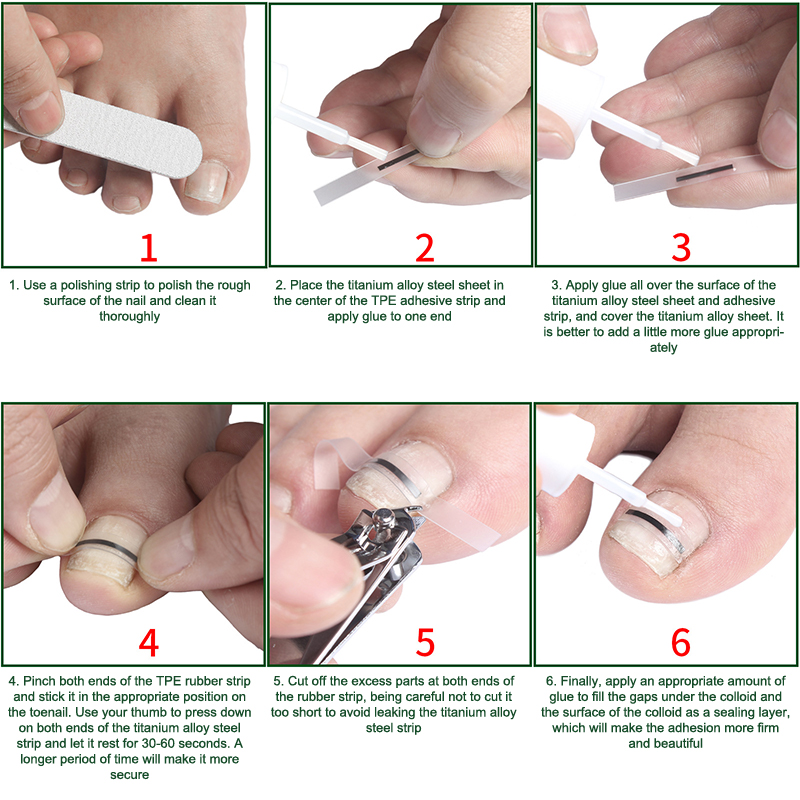 1

1. Use a polishing strip to polish the rough surface of the nail and clean it thoroughly

2

2. Place the titanium alloy steel sheet in the center of the TPE adhesive strip and apply glue to one end

3

3. Apply glue all over the surface of the titanium alloy steel sheet and adhesive strip, and cover the titanium alloy sheet. It is better to add a little more glue appropriately

4

4. Pinch both ends of the TPE rubber strip and stick it in the appropriate position on the toenail. Use your thumb to press down on both ends of the titanium alloy steel strip and let it rest for 30-60 seconds. A longer period of time will make it more secure

5

5. Cut off the excess parts at both ends of the rubber strip, being careful not to cut it too short to avoid leaking the titanium alloy steel strip

6

6. Finally, apply an appropriate amount of glue to fill the gaps under the colloid and the surface of the colloid as a sealing layer, which will make the adhesion more firm and beautiful