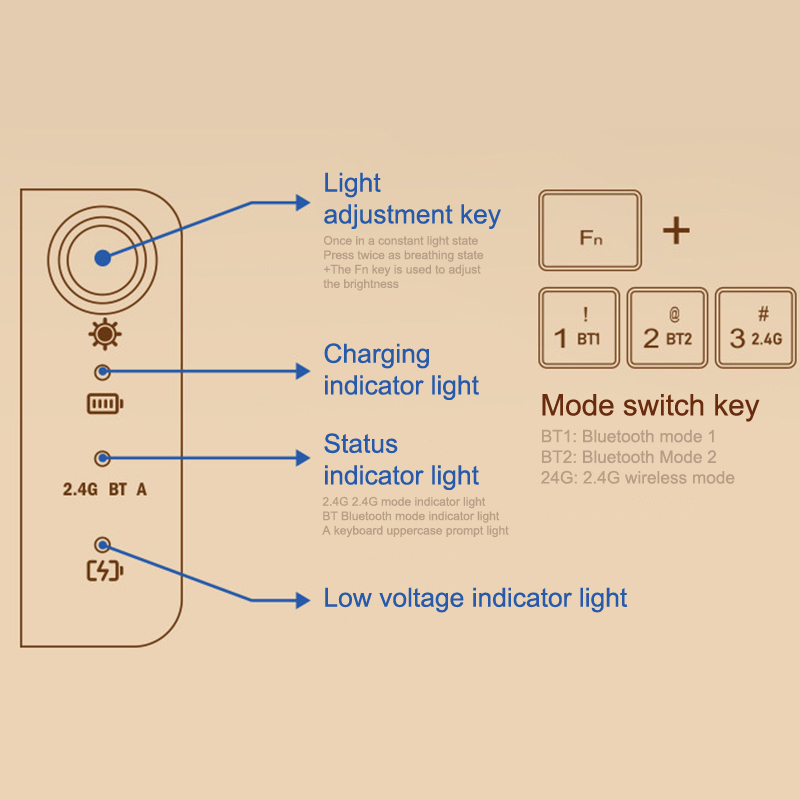 2.4G BT A

Light adjustment key

Once in a constant light state
Press twice as breathing state
+The Fn key is used to adjust the brightness

Charging indicator light

Status indicator light

2.4G 2.4G mode indicator light
BT Bluetooth mode indicator light
A keyboard uppercase prompt light

Low voltage indicator light

Fn +

! 1 BT1
@ 2 BT2
# 3 2.4G

Mode switch key

BT1: Bluetooth mode 1
BT2: Bluetooth Mode 2
24G: 2.4G wireless mode